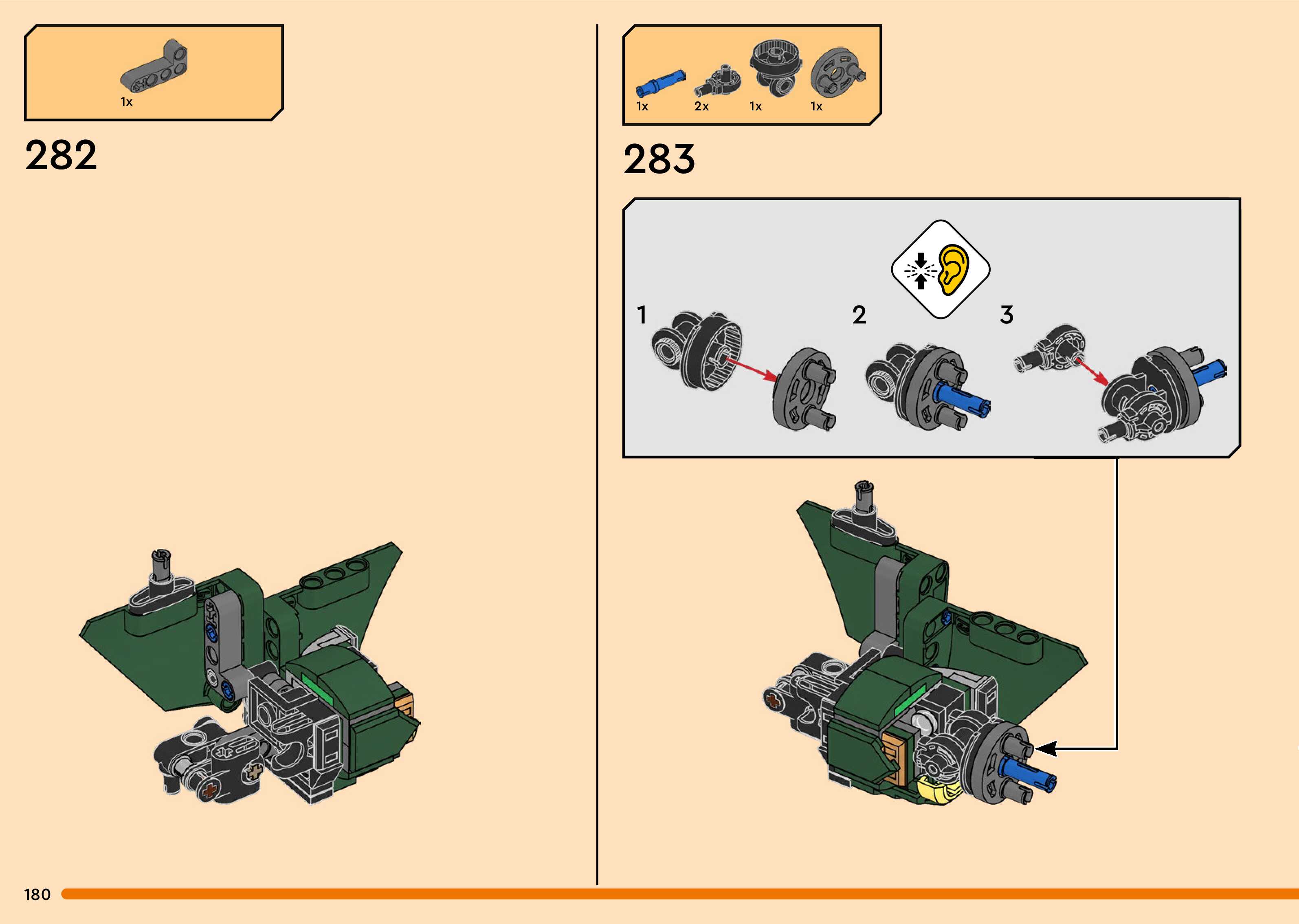 1x

282

1x 2x 1x 1x

283

1

2

3

180