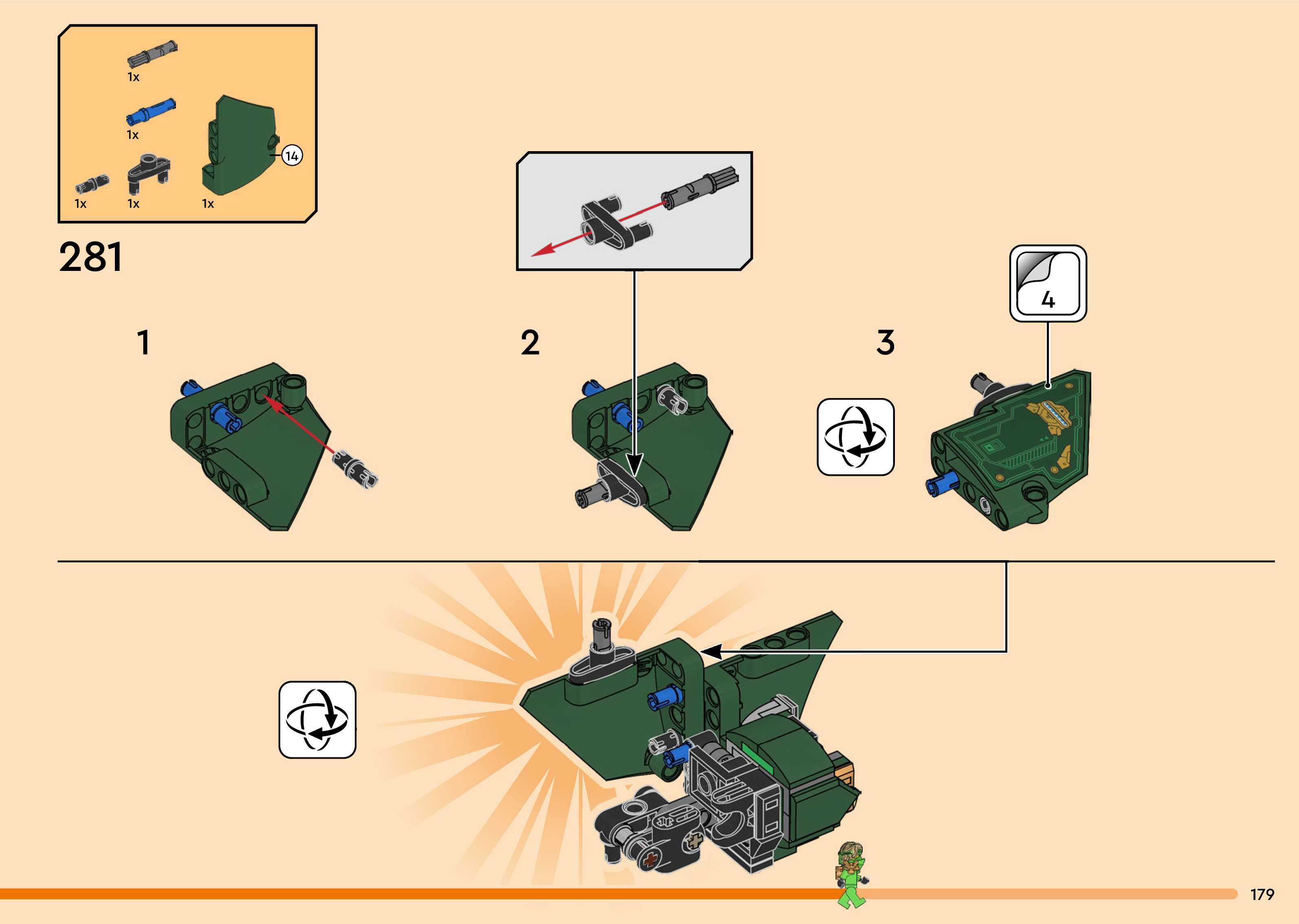 1x

1x

14

1x 1x 1x

281

1

2

3

4

179