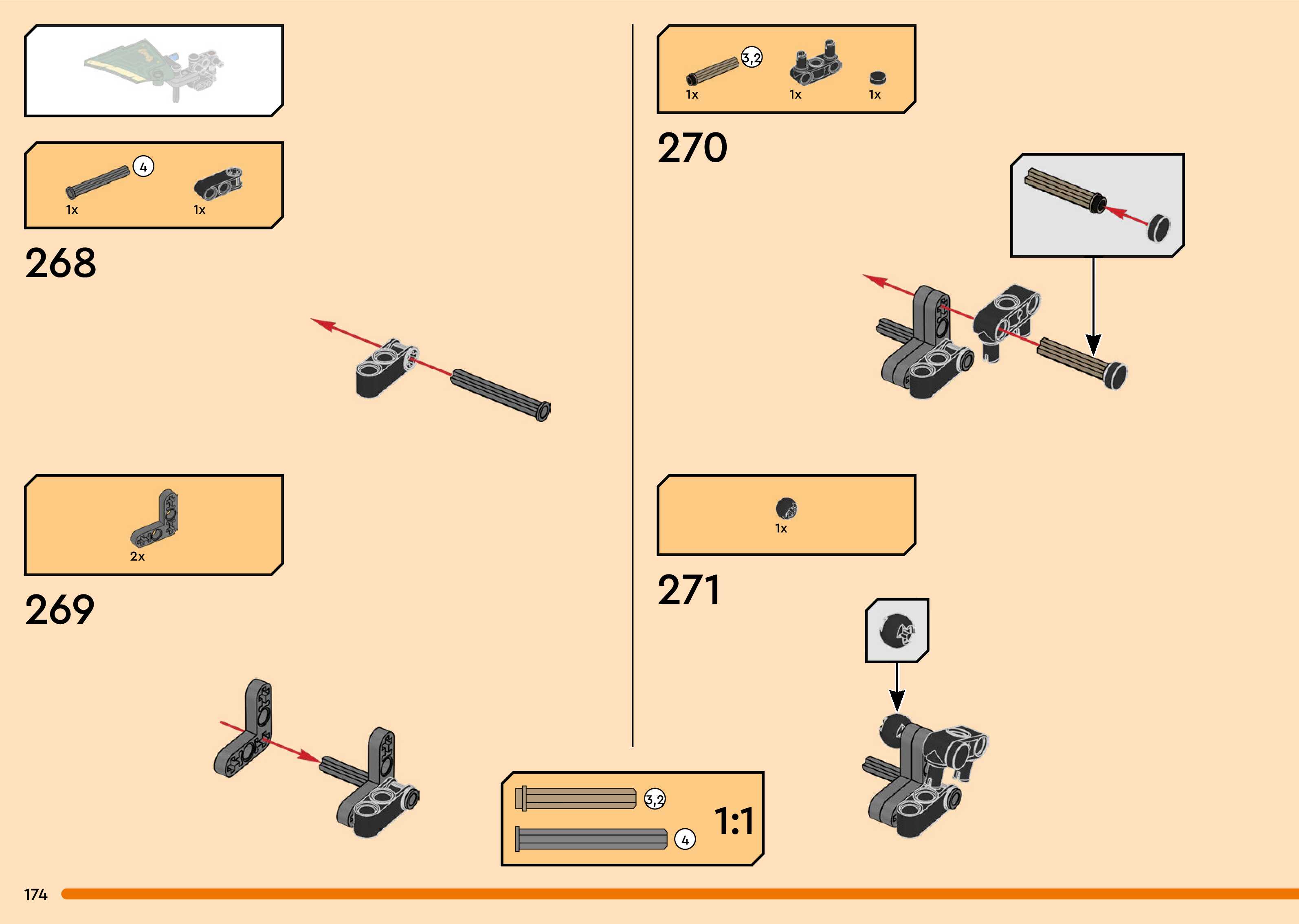 4
1x
1x

268

2x

269

3,2
1x
1x
1x

270

1x

271

3,2
4
1:1

174