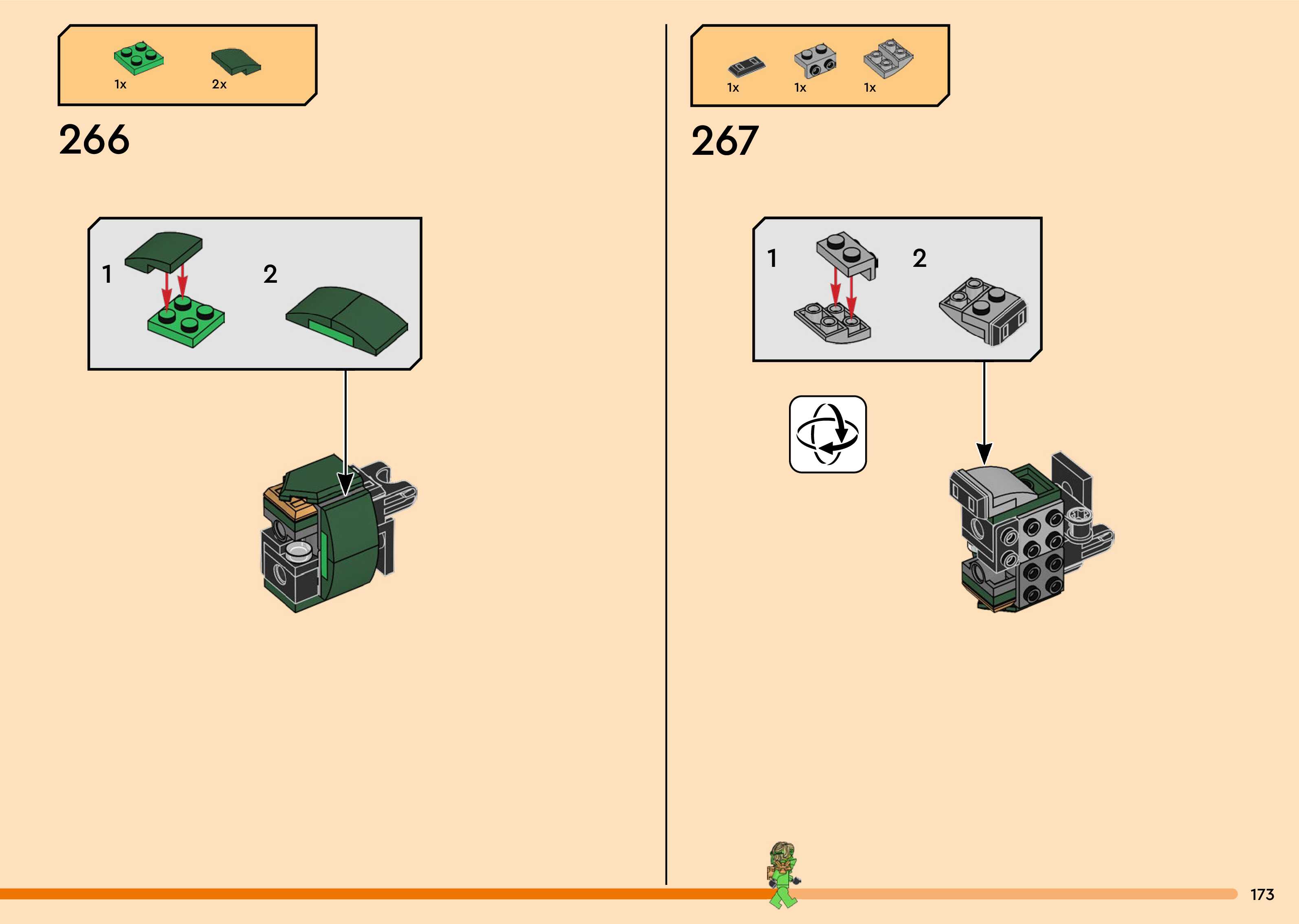 1x 2x

266

1

2

1x 1x 1x

267

1

2

173