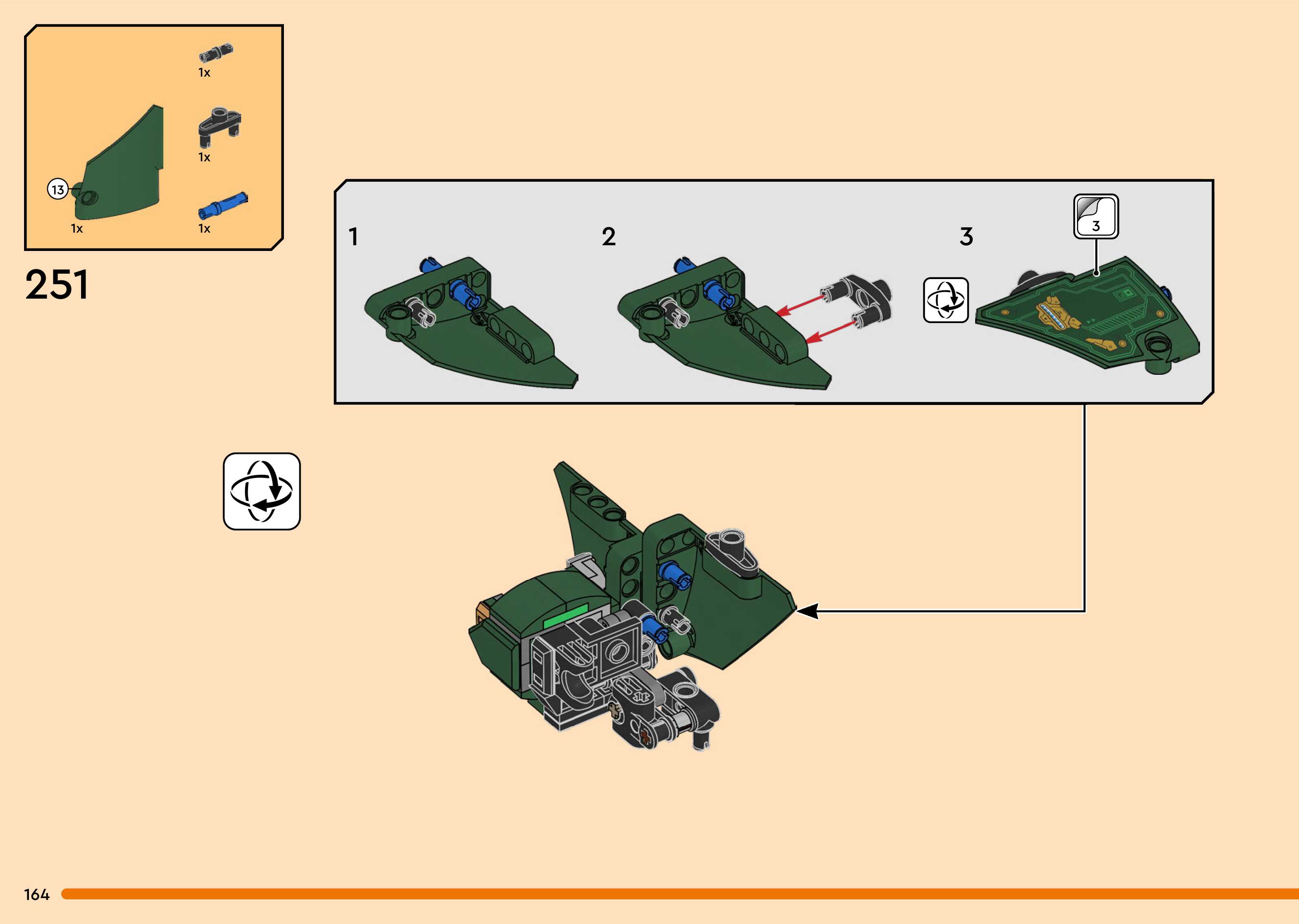 1x

1x

13

1x

1x

251

1

2

3

3

164