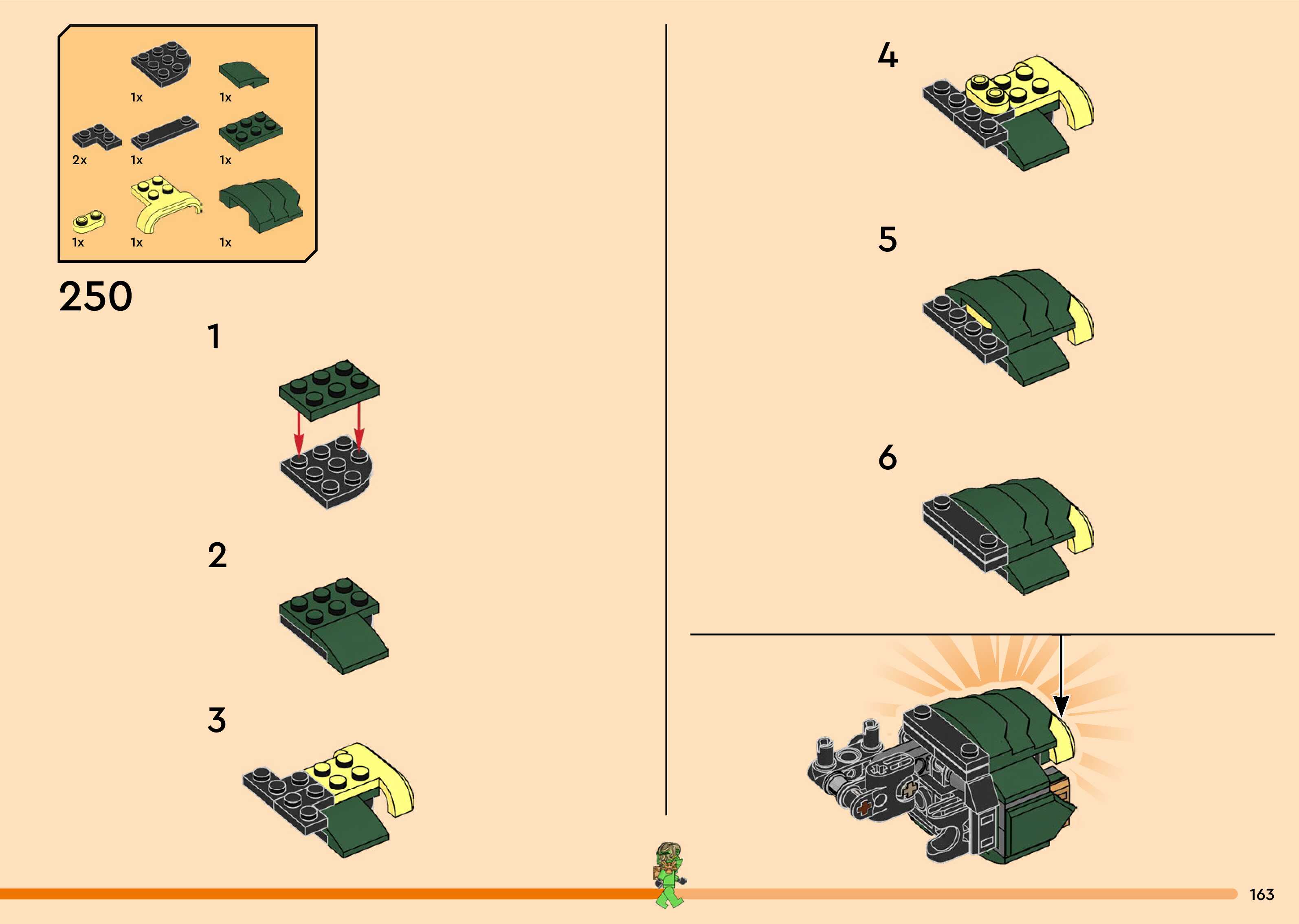 1x 1x

2x 1x 1x

1x 1x 1x

250

1

2

3

4

5

6

163