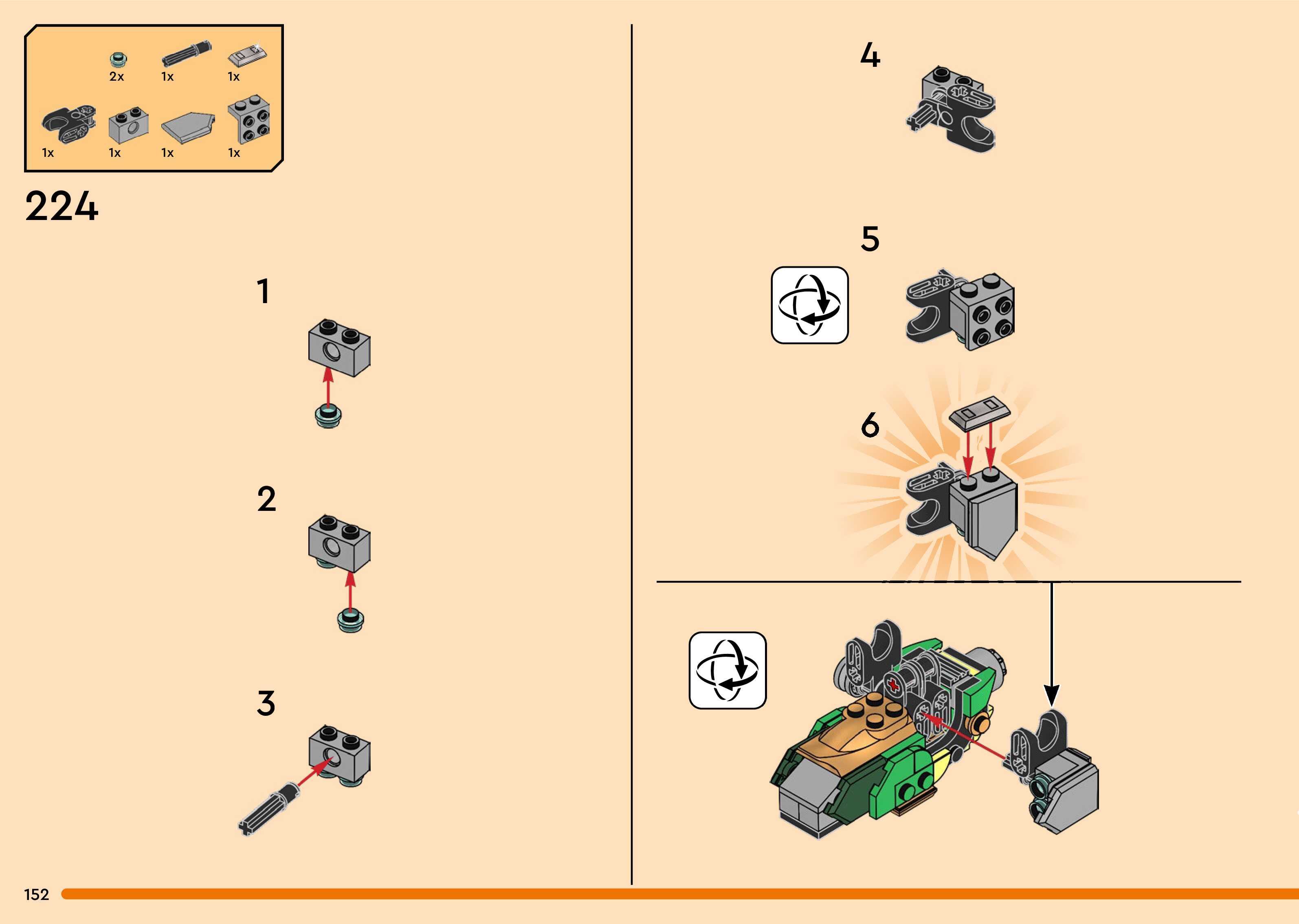 2x 1x 1x

1x 1x 1x 1x

224

1

2

3

4

5

6

152