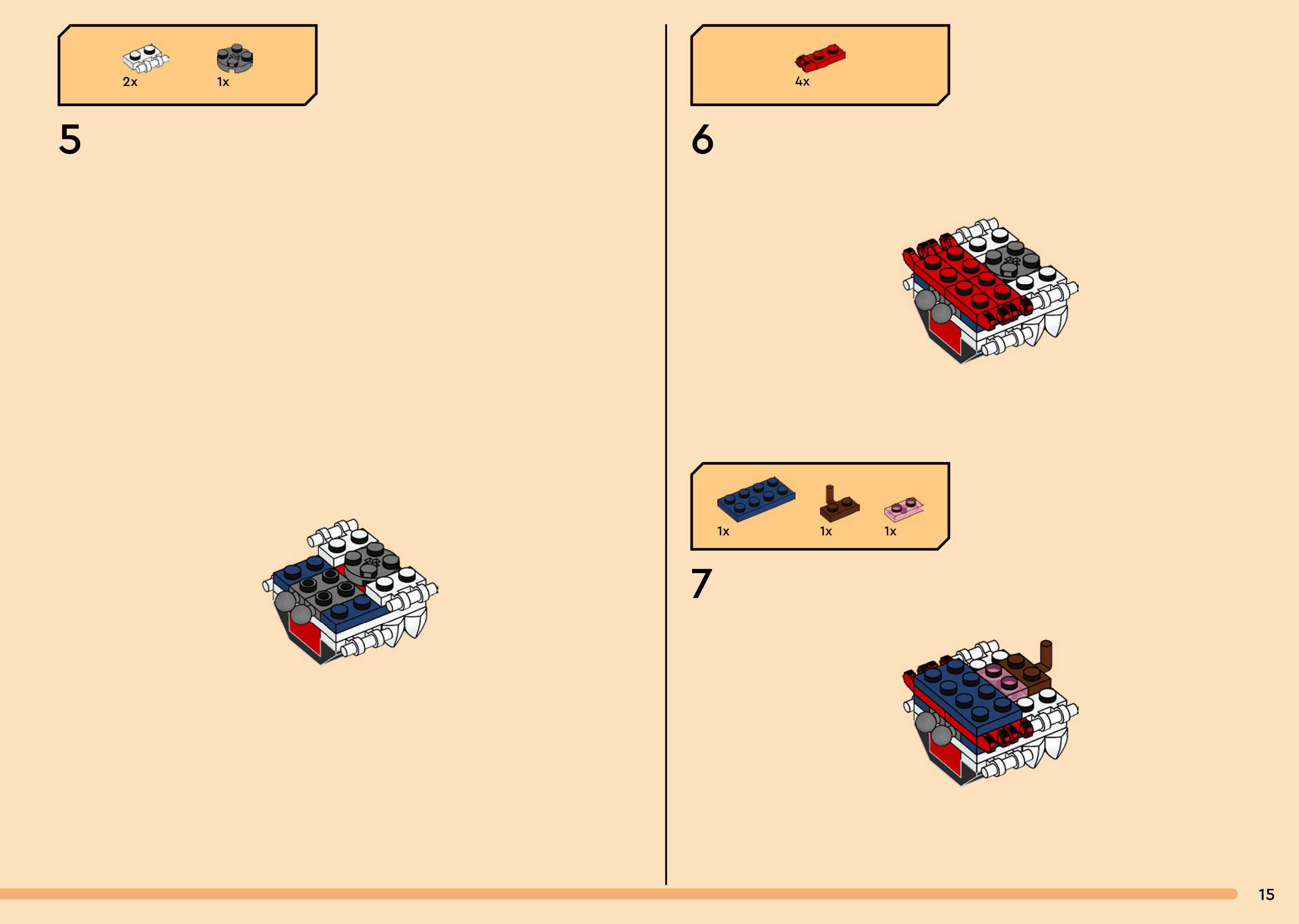 2x 1x

5

4x

6

1x 1x 1x

7

15