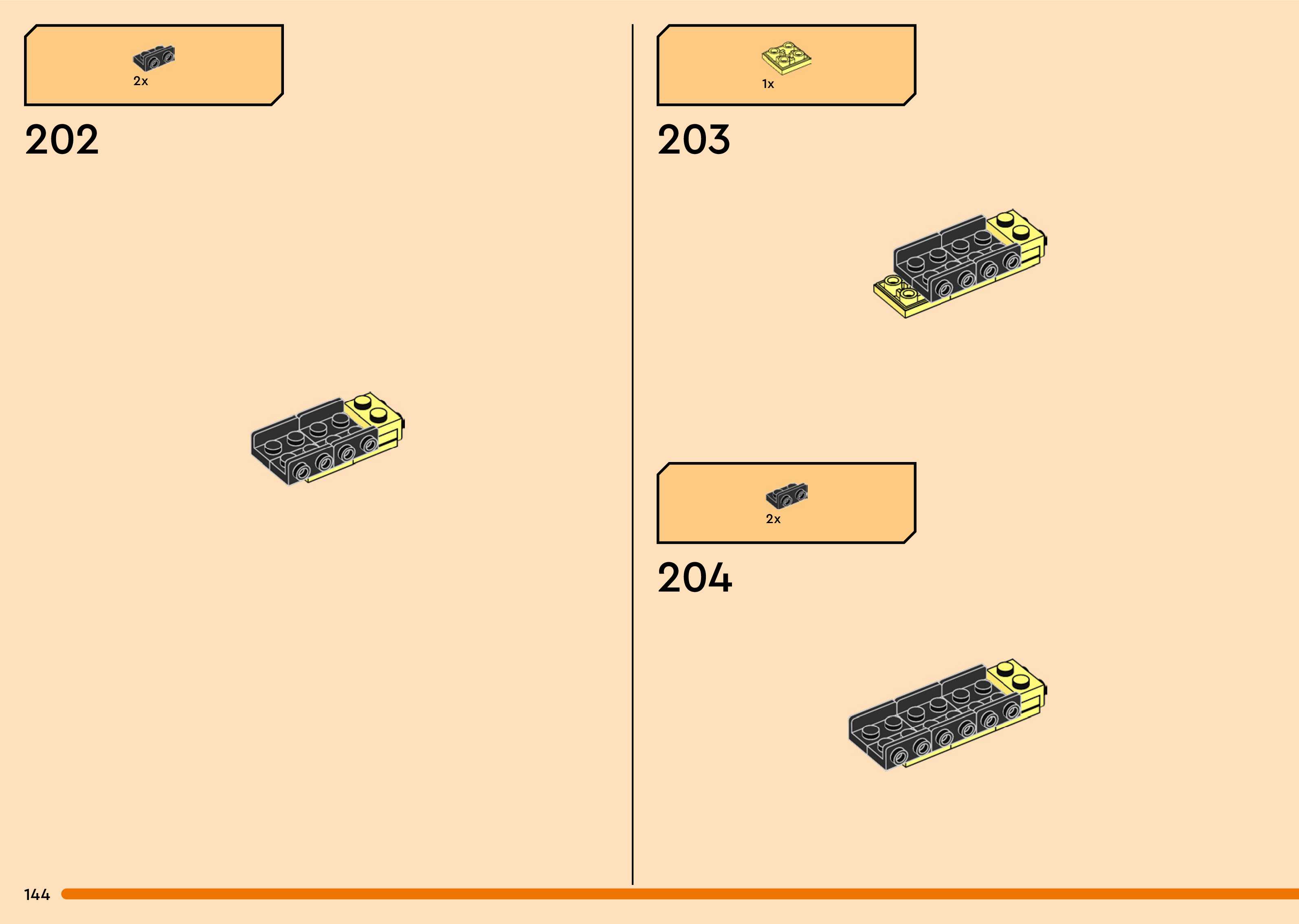 2x

202

1x

203

2x

204

144