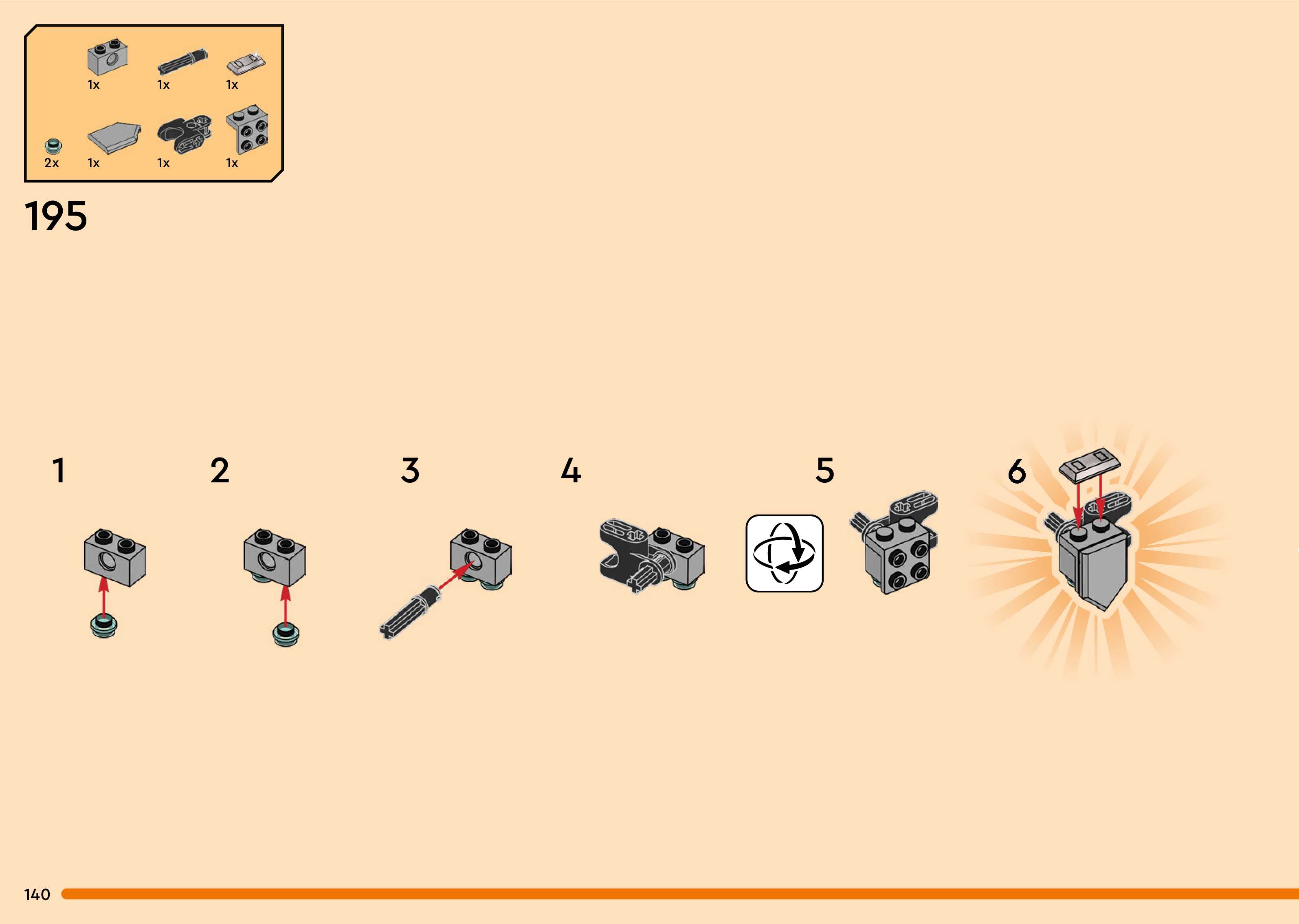 1x 1x 1x

2x 1x 1x 1x

195

1

2

3

4

5

6

140