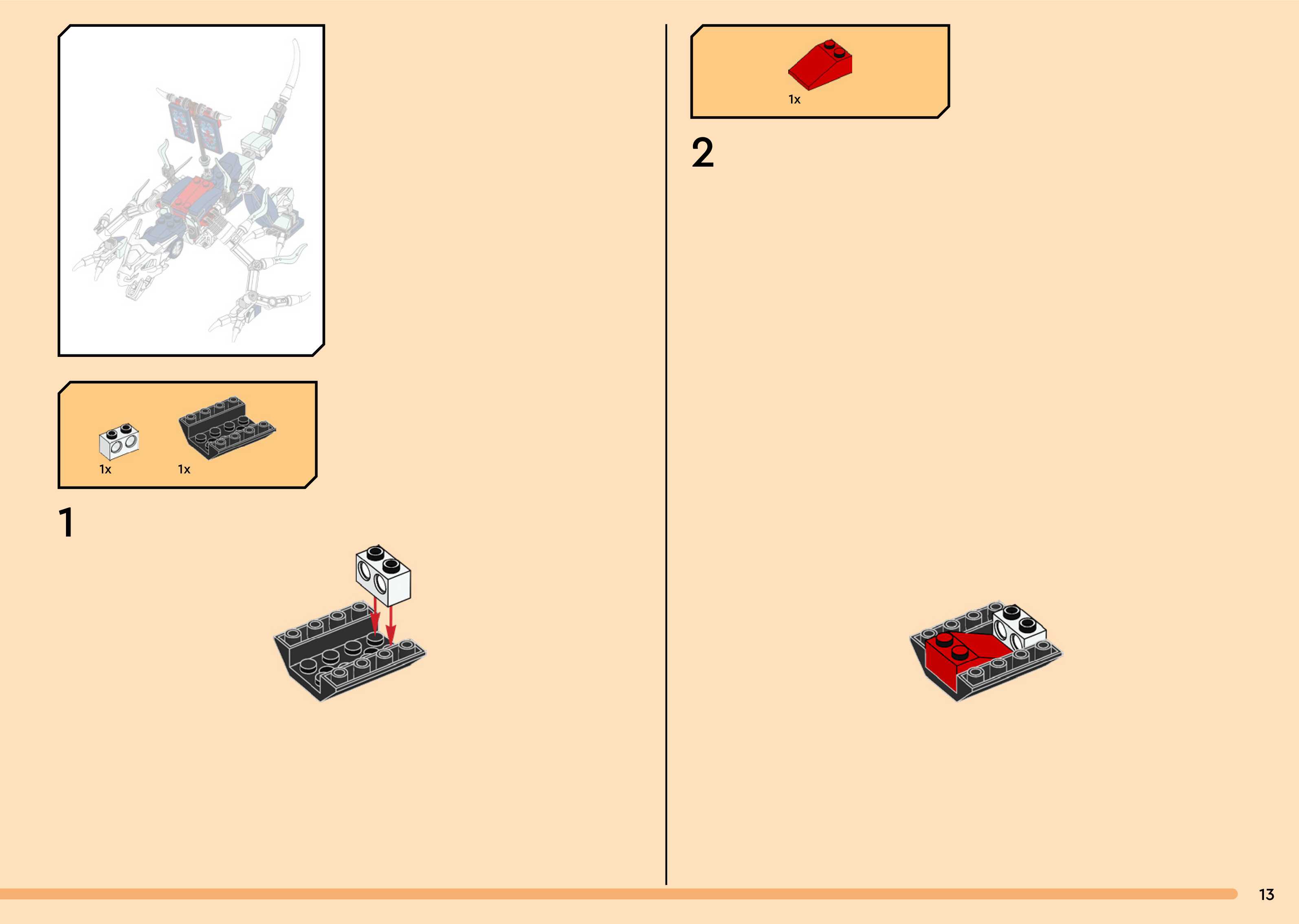 1x 1x

1

1x

2

13