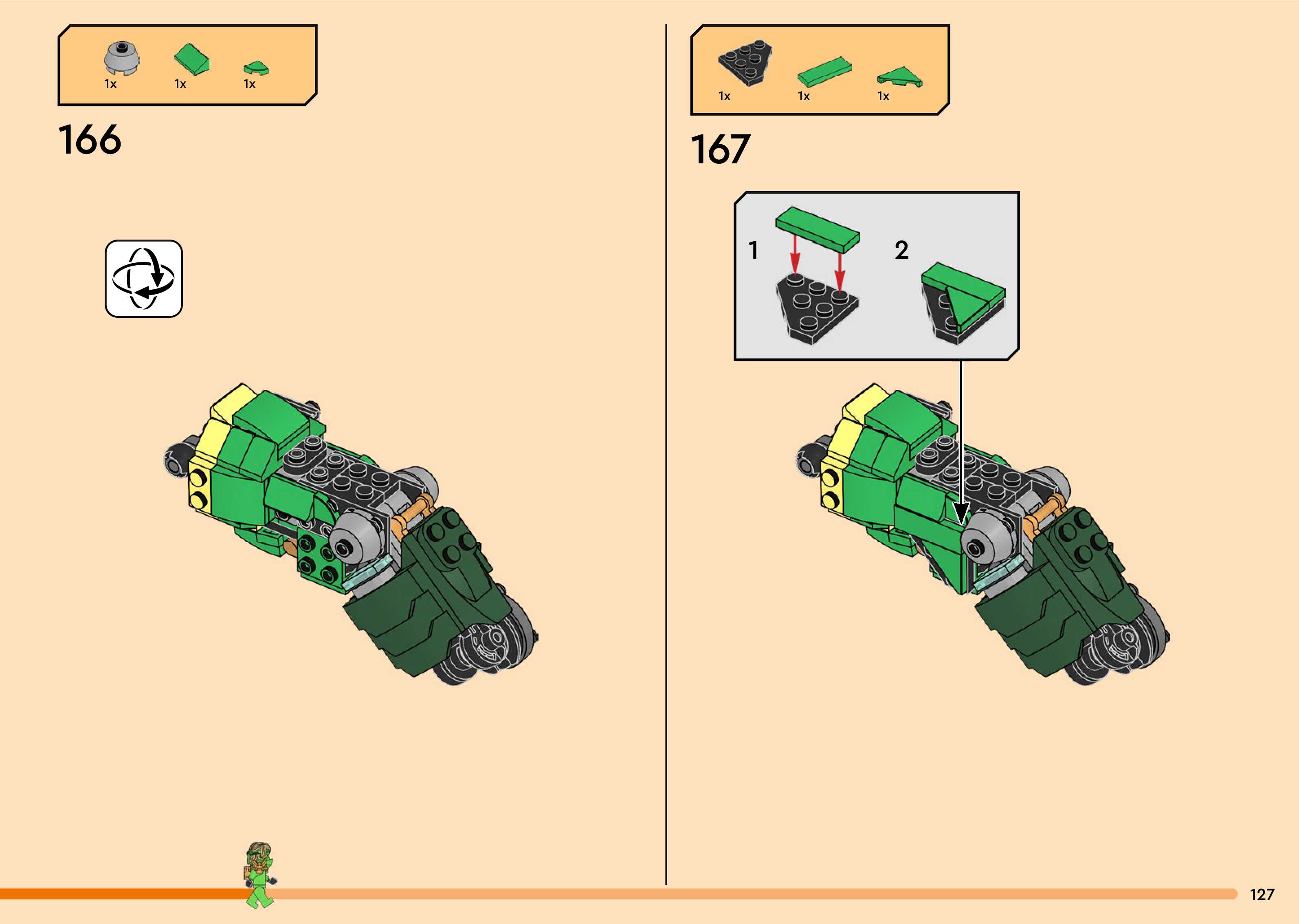 1x 1x 1x

166

1x 1x 1x

167

1

2

127