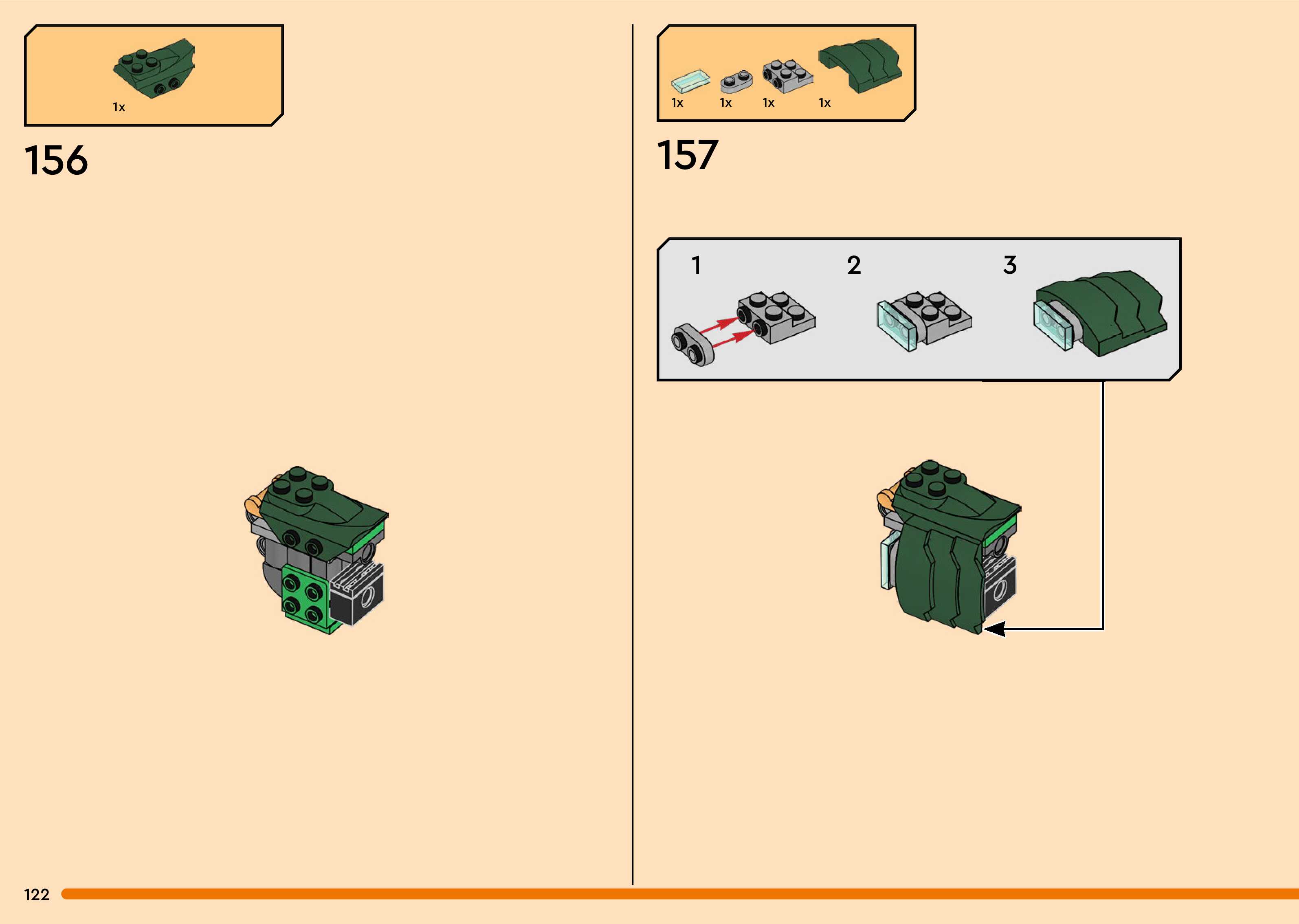 1x

156

1x 1x 1x 1x

157

1

2

3

122