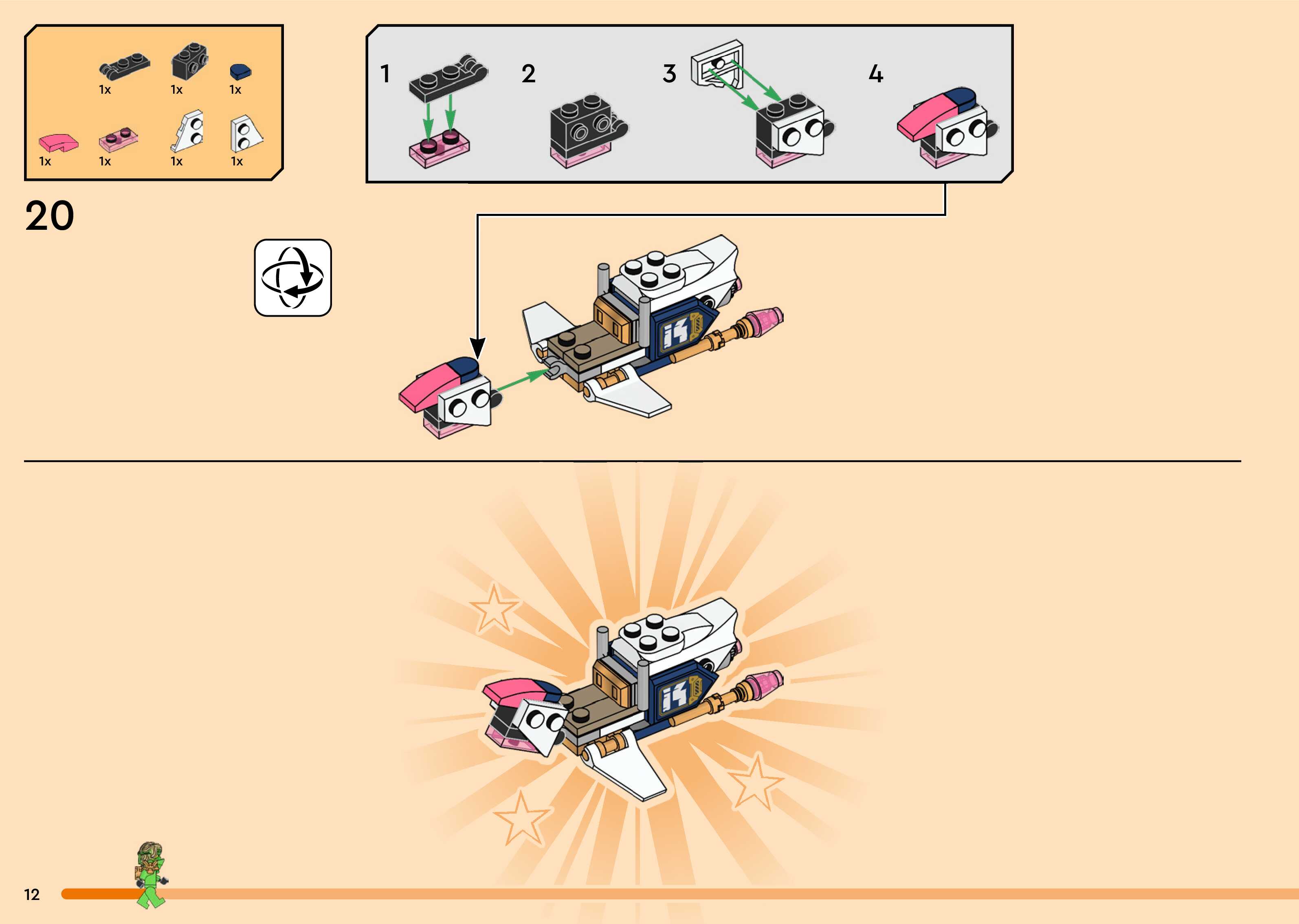 1x 1x 1x

1x 1x 1x 1x

20

1

2

3

4

12