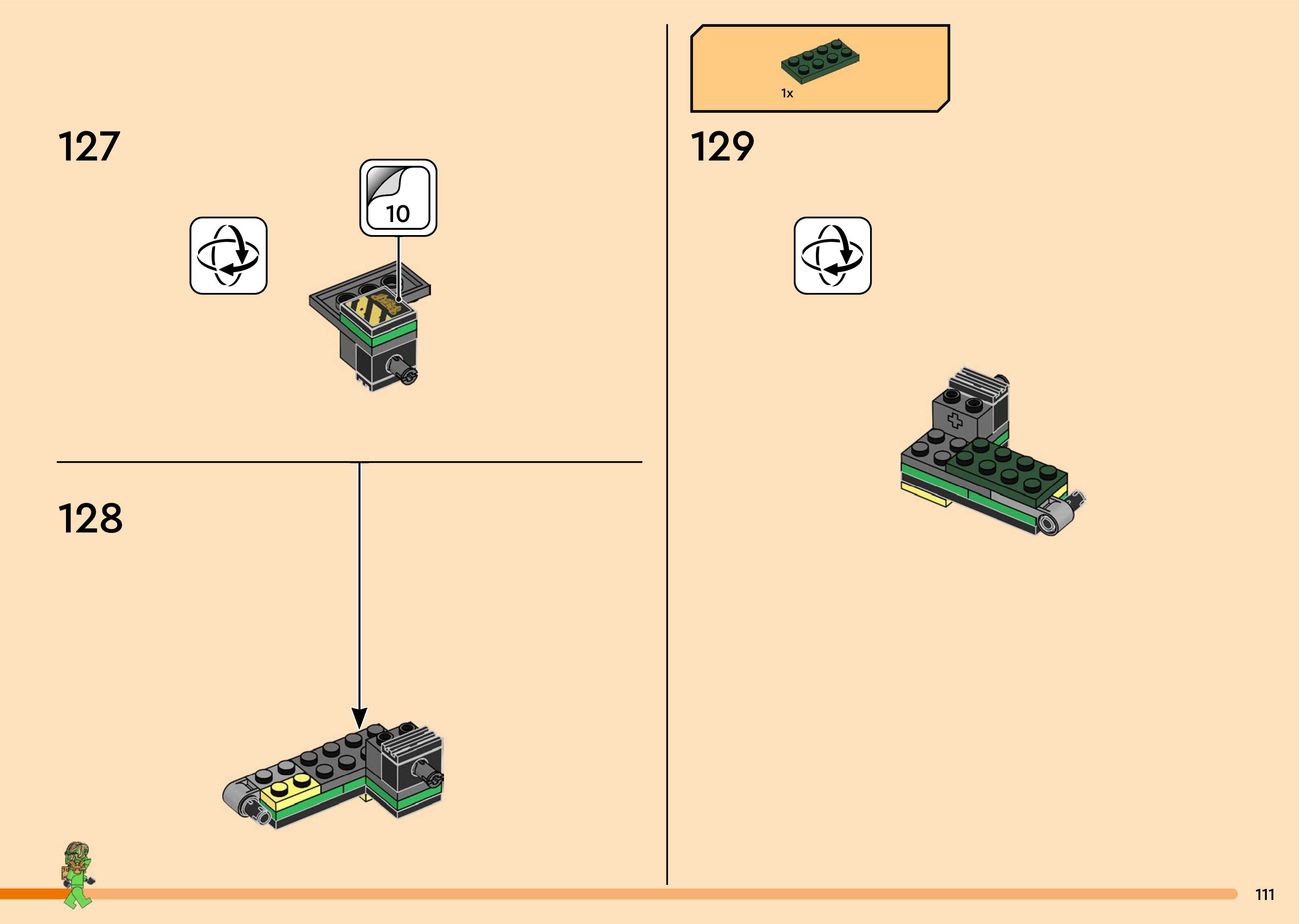 127

10

128

1x

129

111