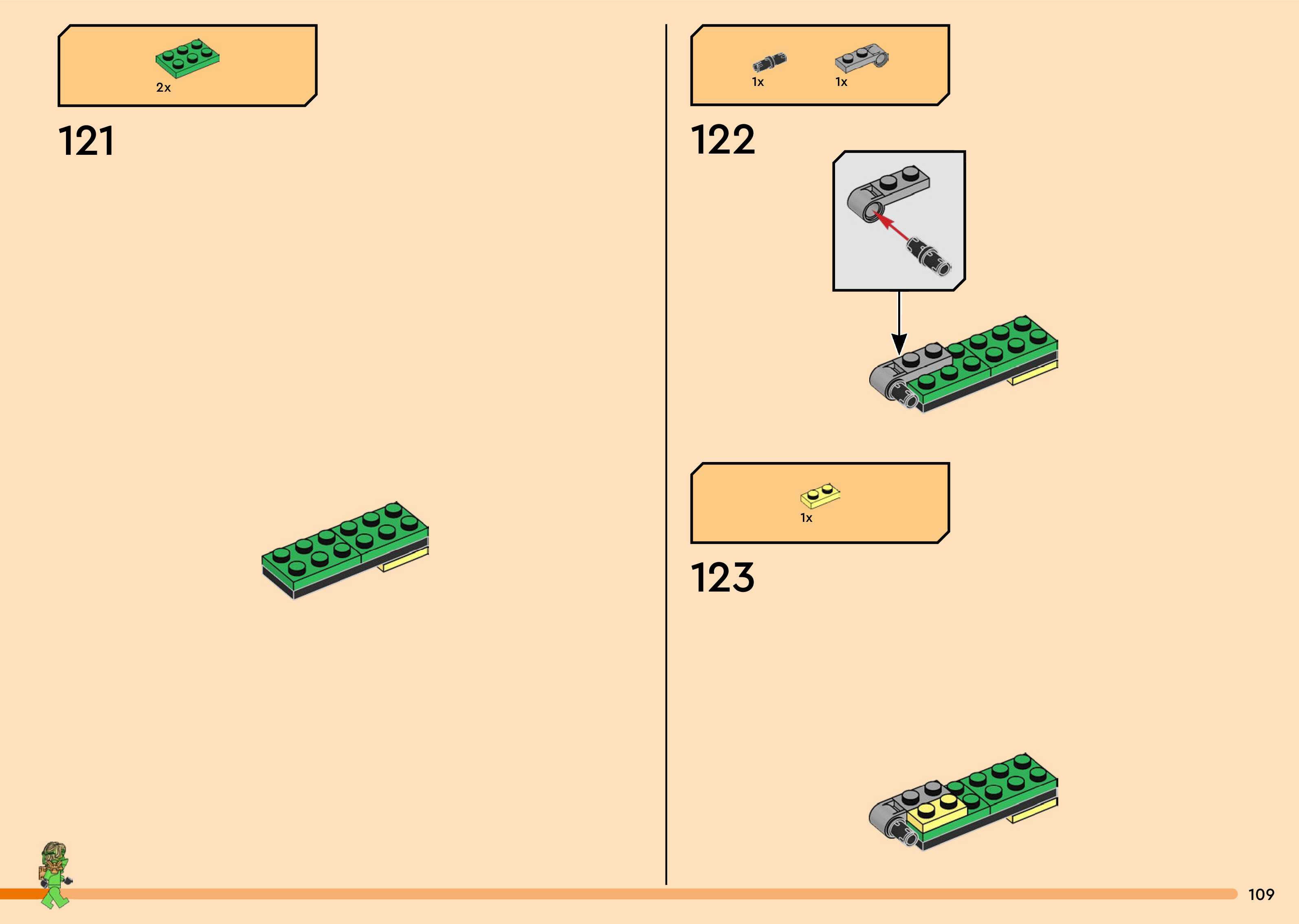 2x

121

1x 1x

122

1x

123

109