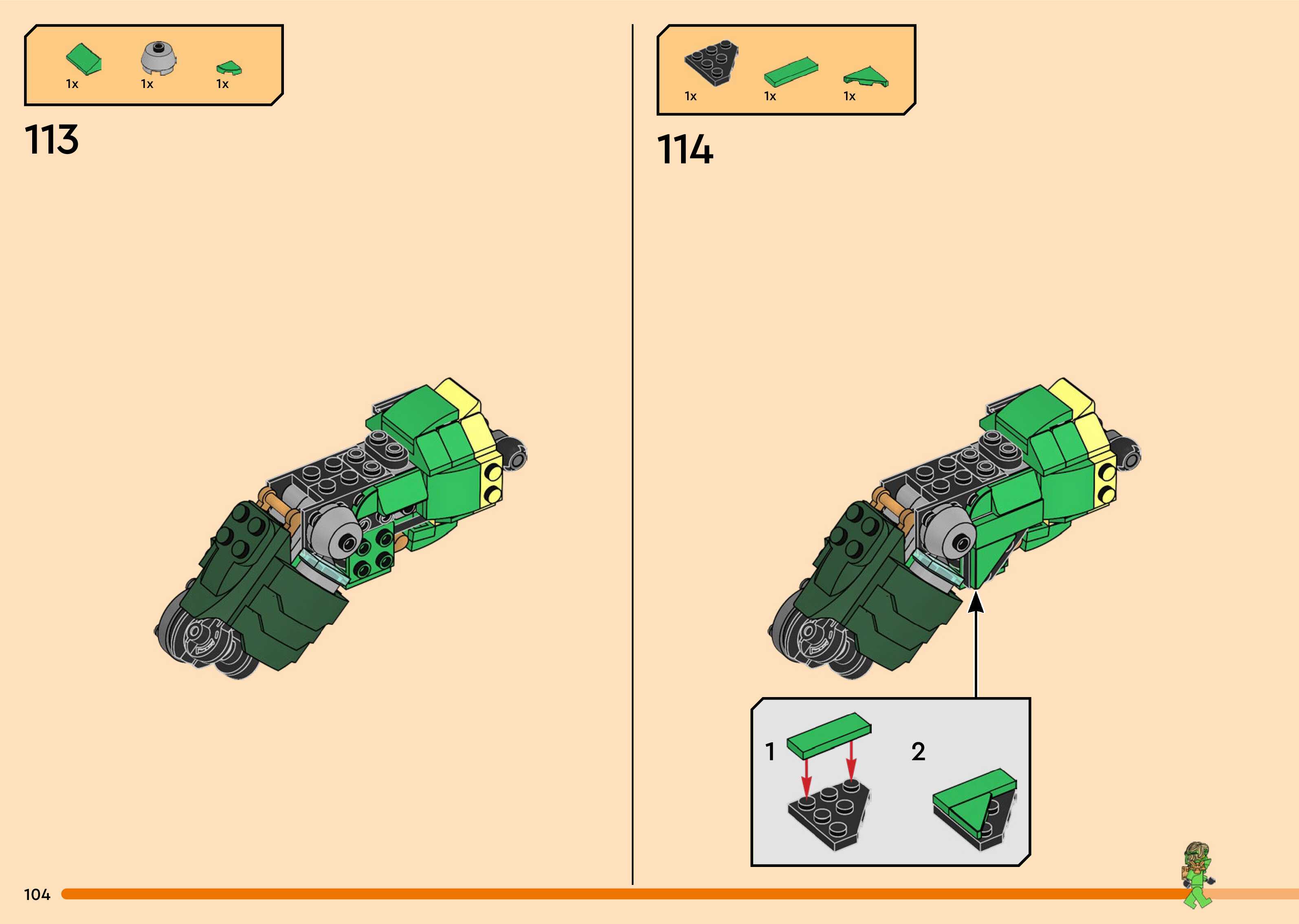 1x 1x 1x

113

1x 1x 1x

114

1

2

104