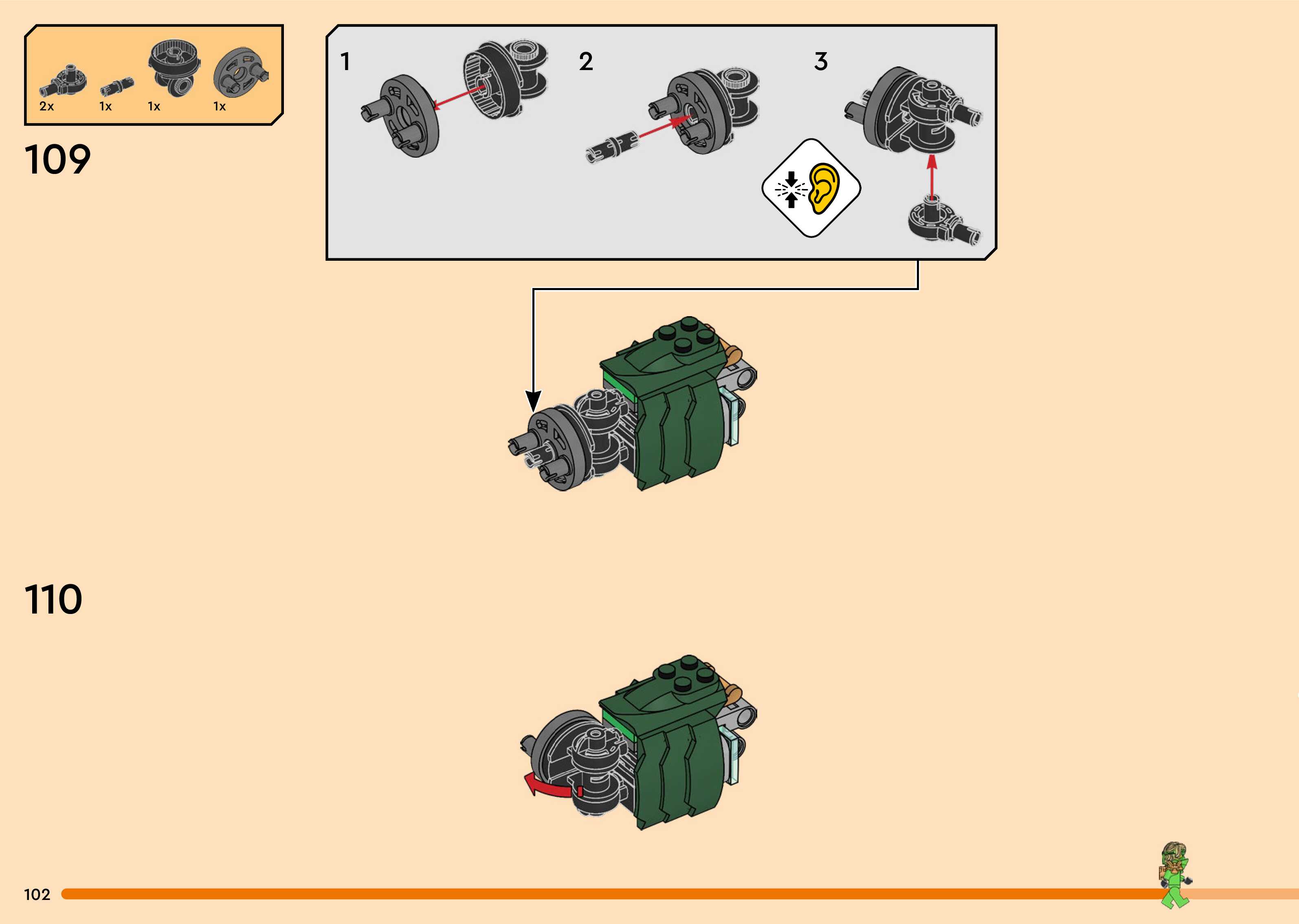 2x 1x 1x 1x

109

1 2 3

110

102