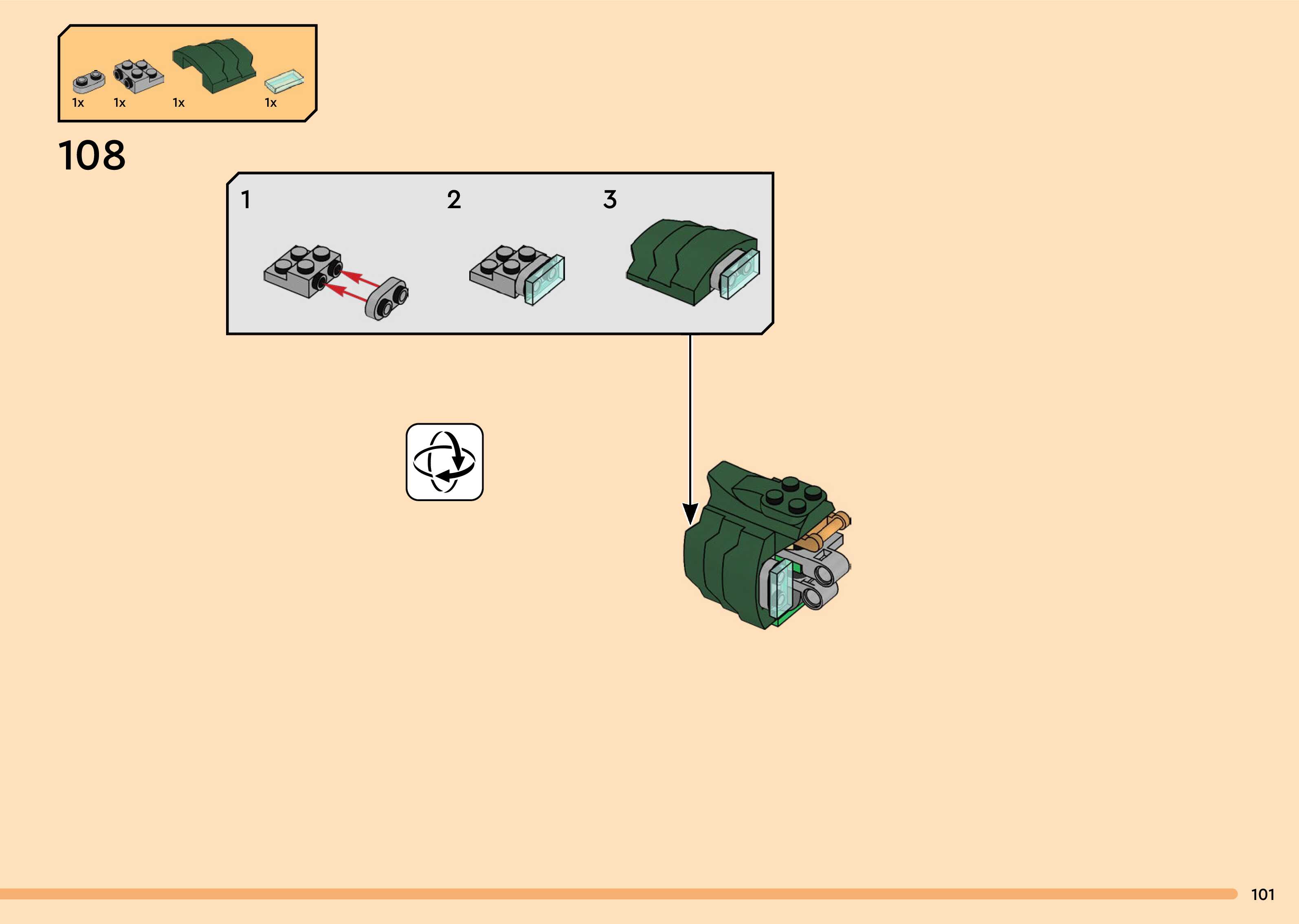 1x 1x 1x 1x

108

1

2

3

101