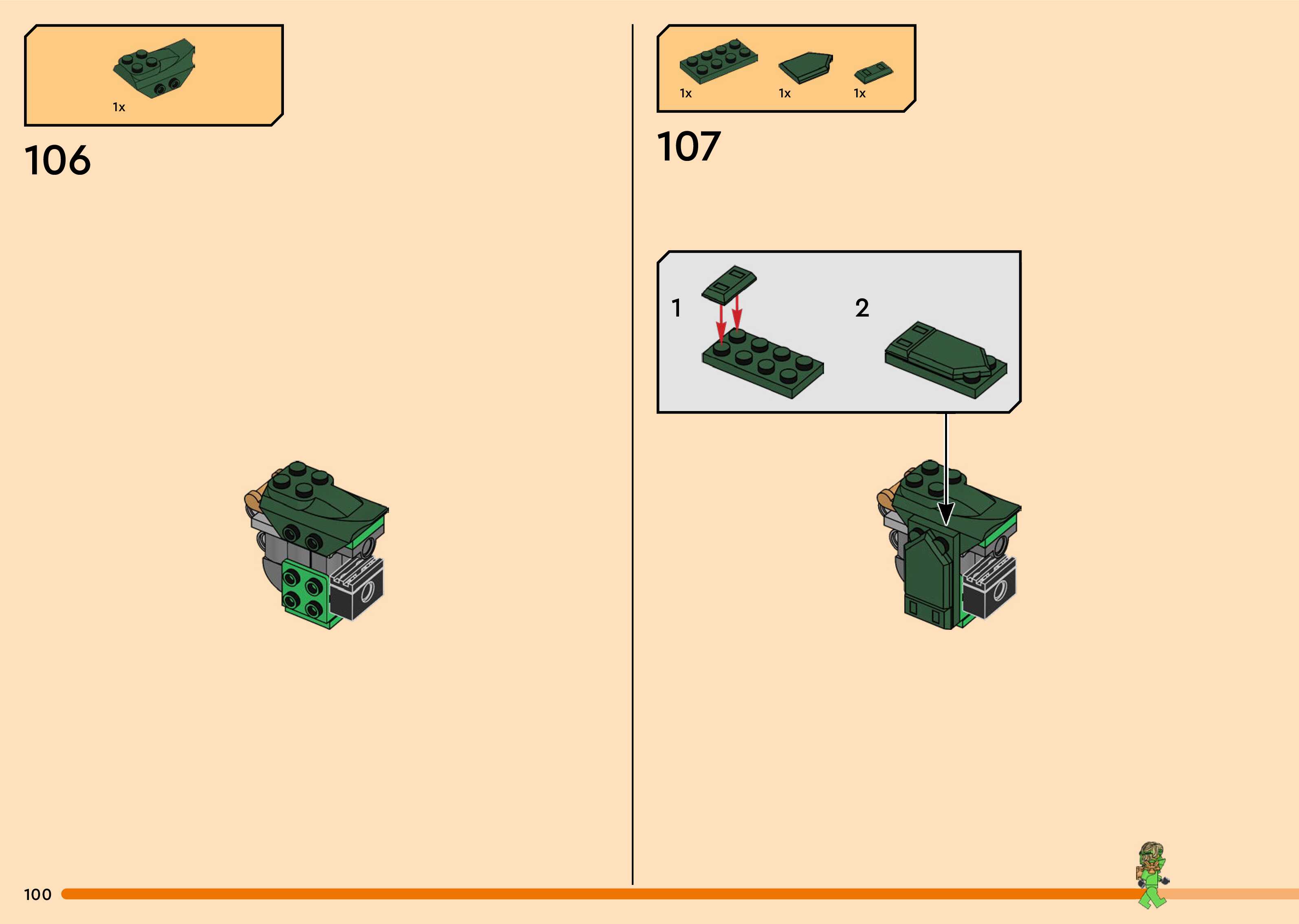 1x

106

1x
1x
1x

107

1

2

100