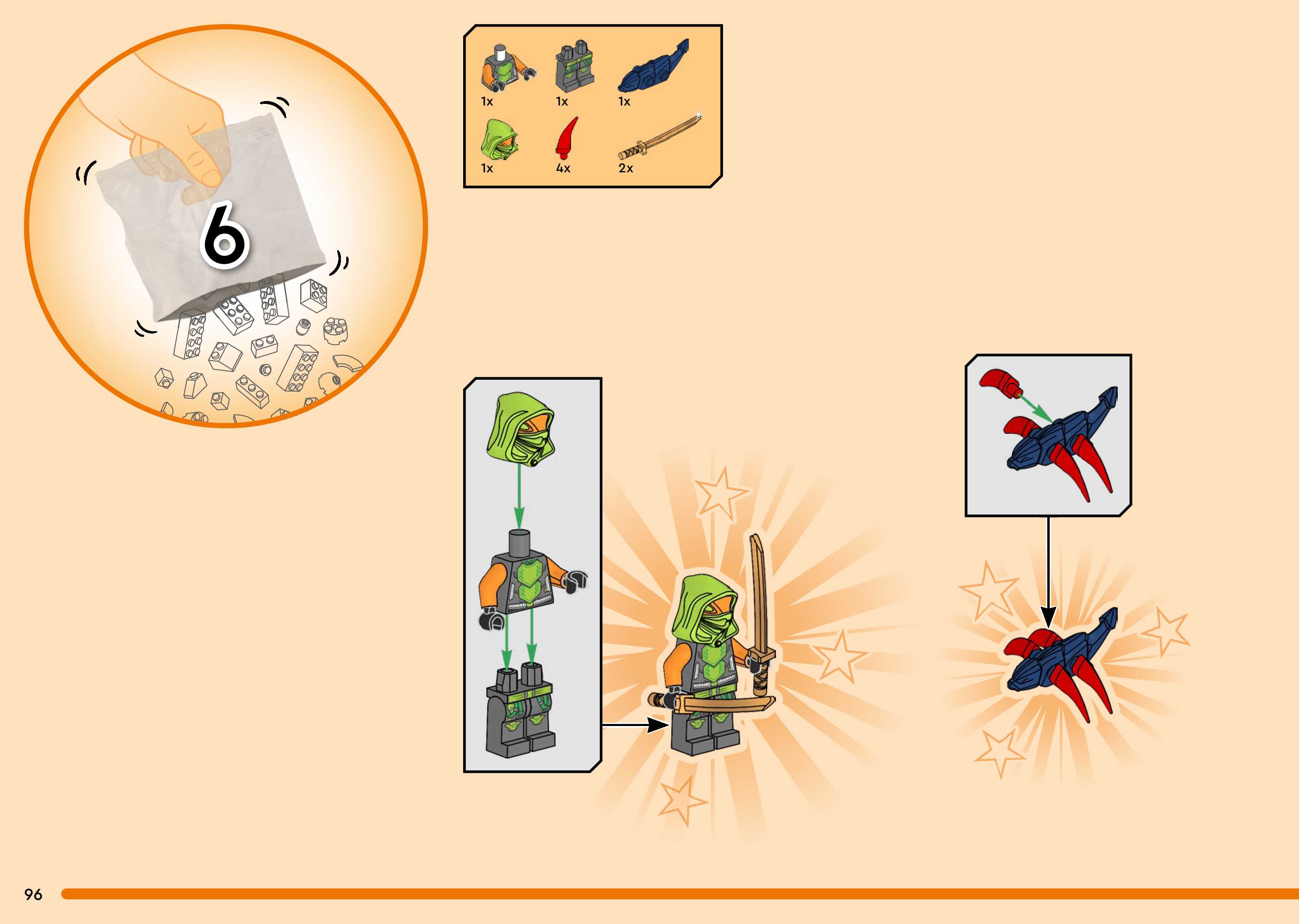 6

1x 1x 1x
1x 4x 2x

96