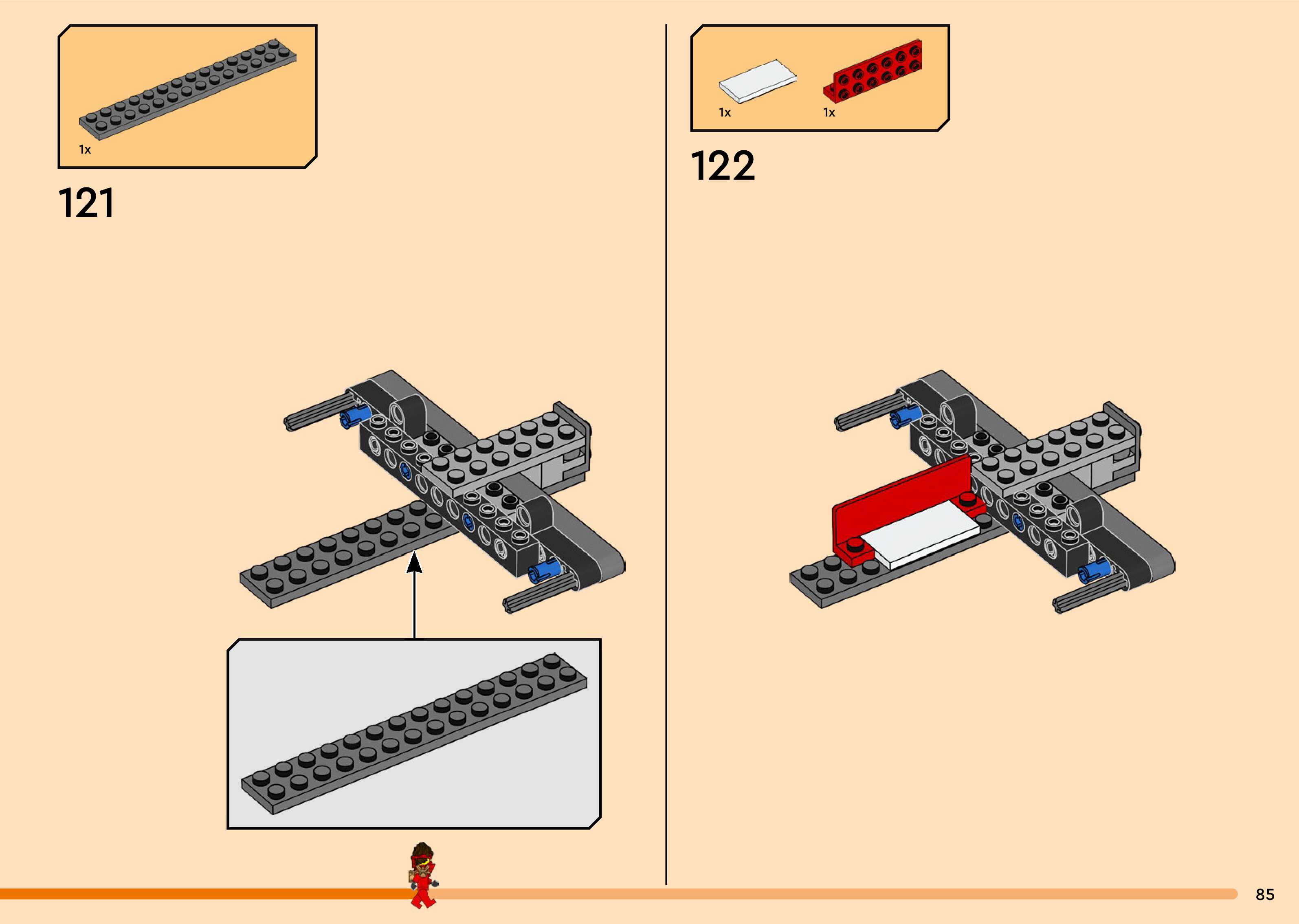 1x

121

1x

1x

122

85