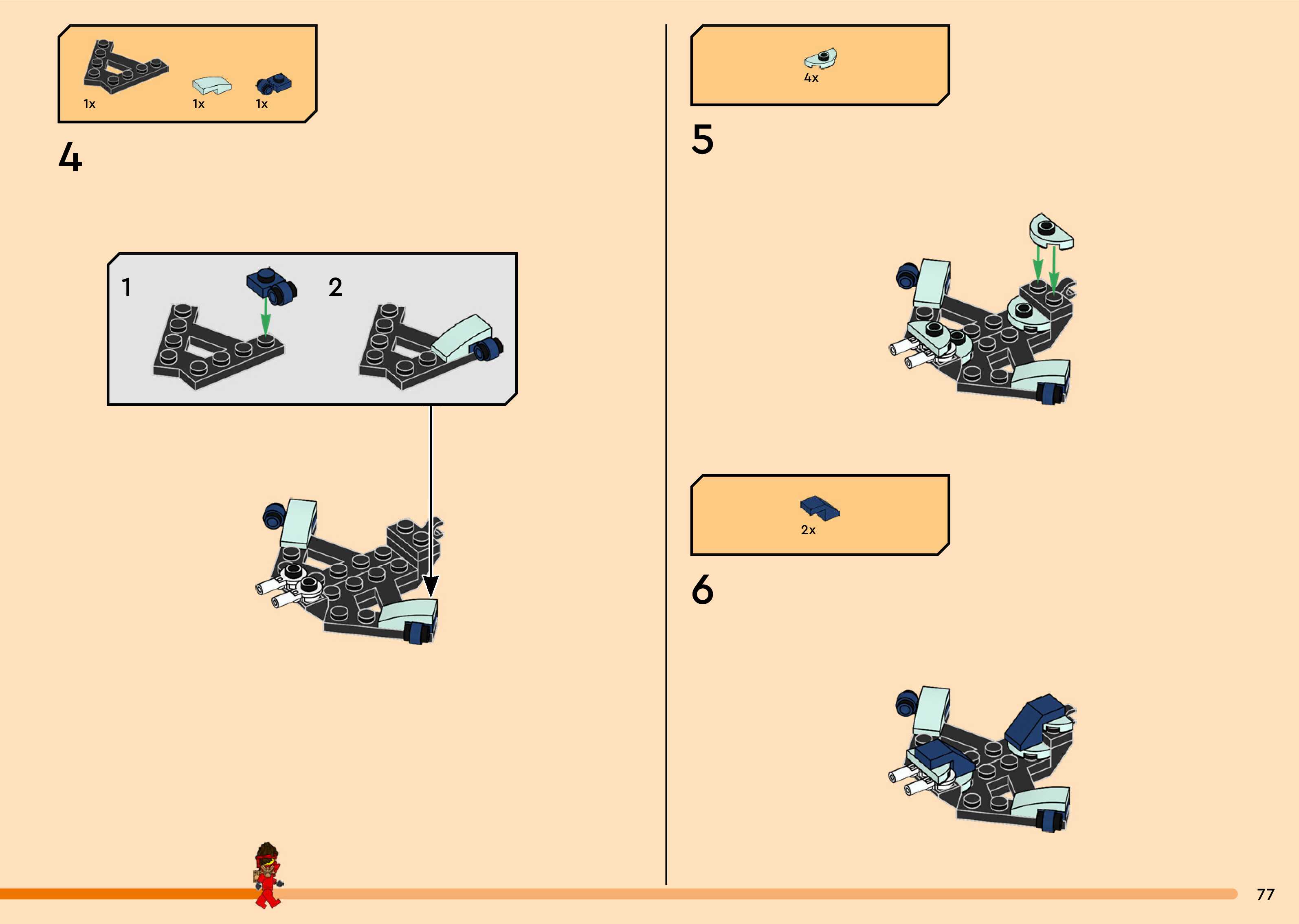 1x 1x 1x

4

1

2

4x

5

2x

6

77