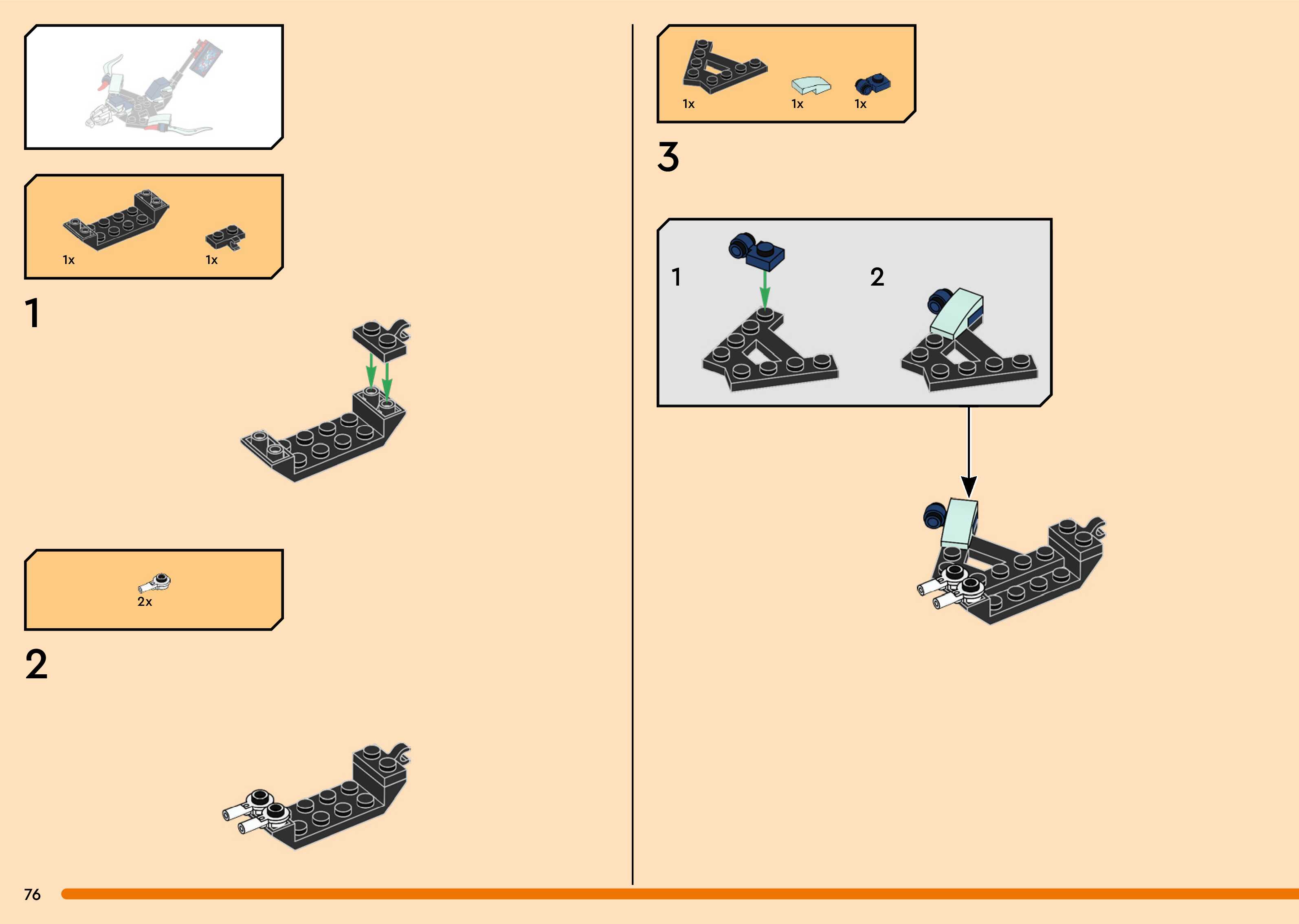 1x

1x

1

2x

2

1x

1x

1x

3

1

2

76