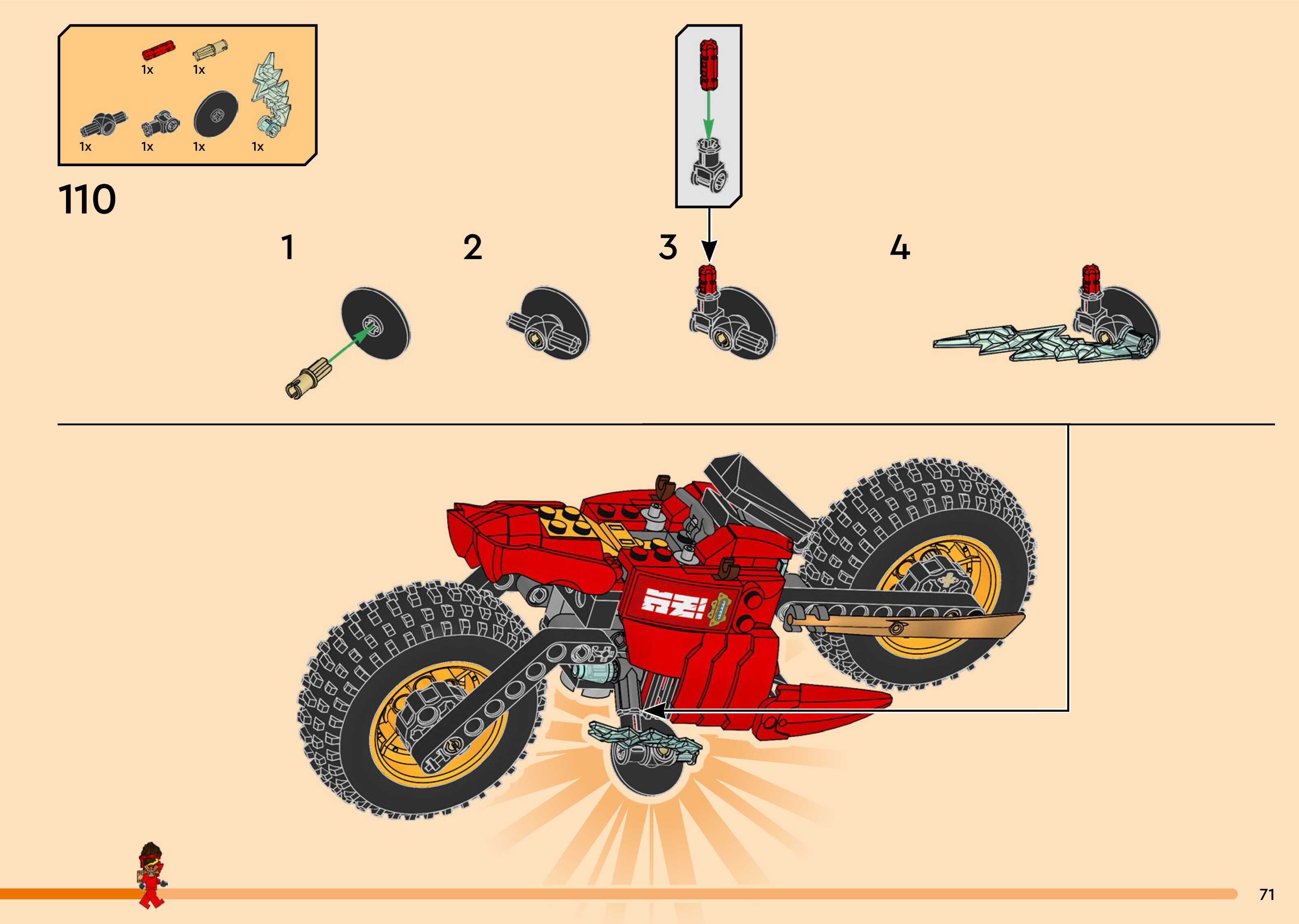 1x 1x
1x 1x 1x 1x

110

1

2

3

4

71