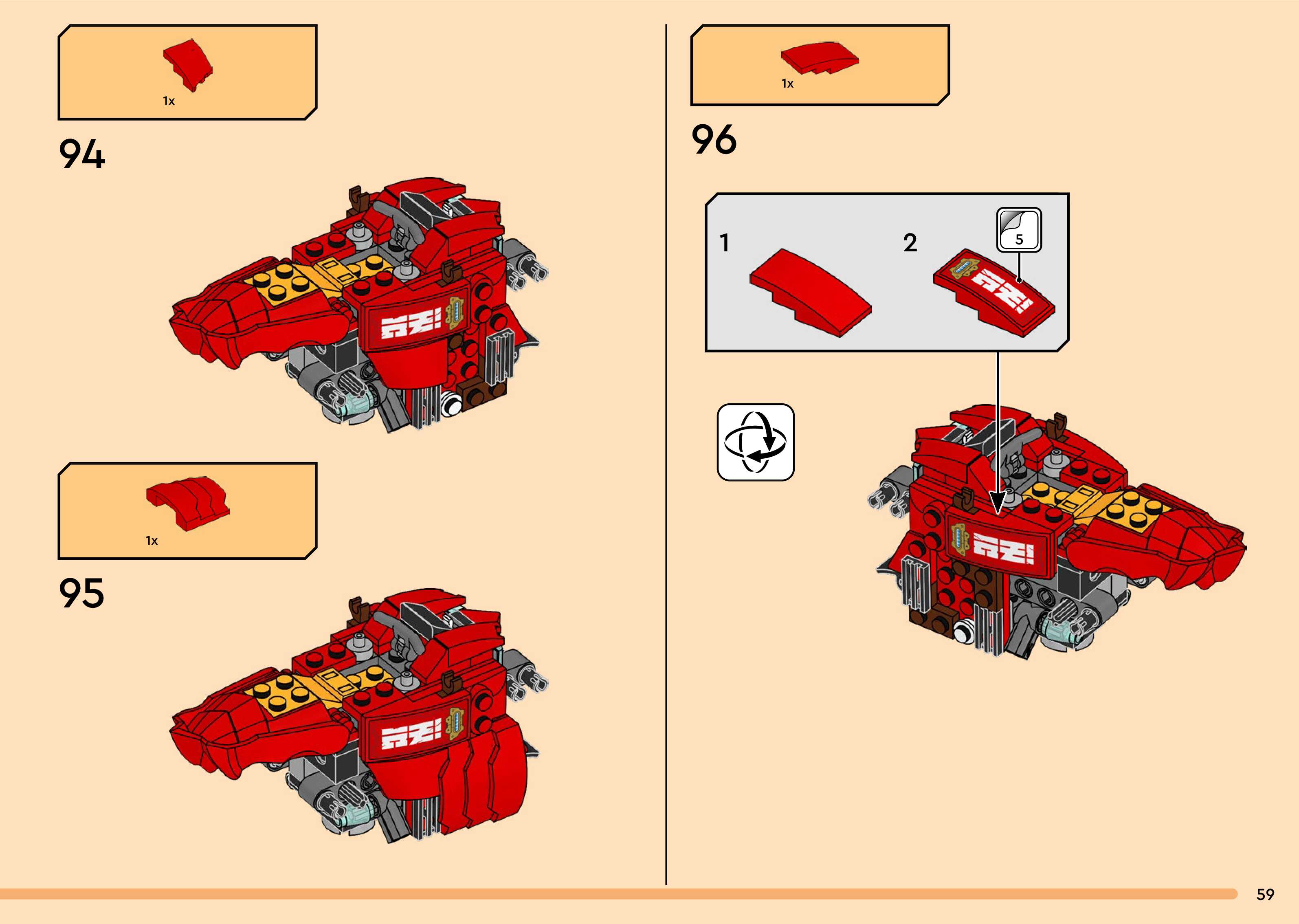 1x

94

1x

95

1x

96

1

2

5

59