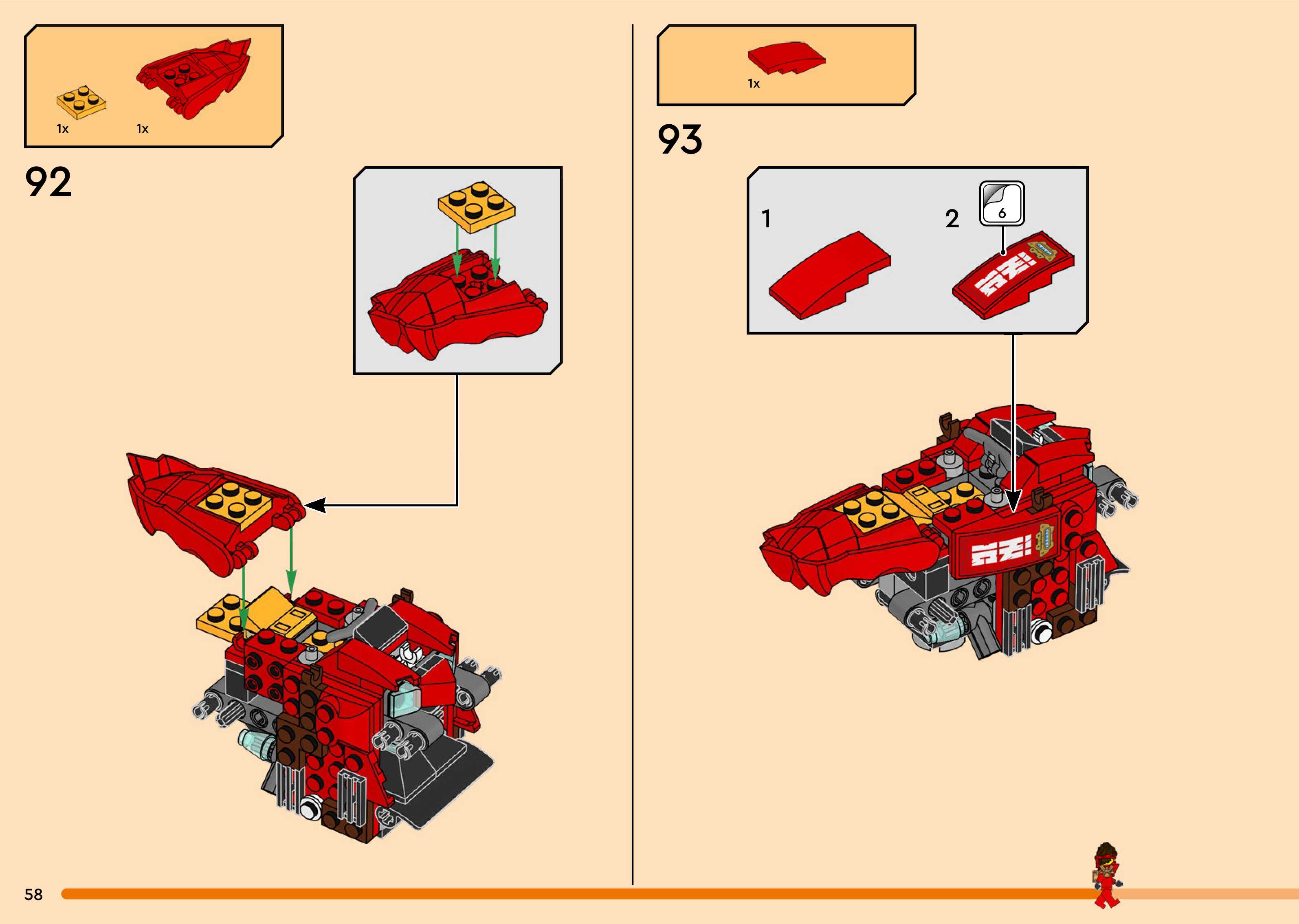 1x 1x

92

1x

93

1

2

6

58