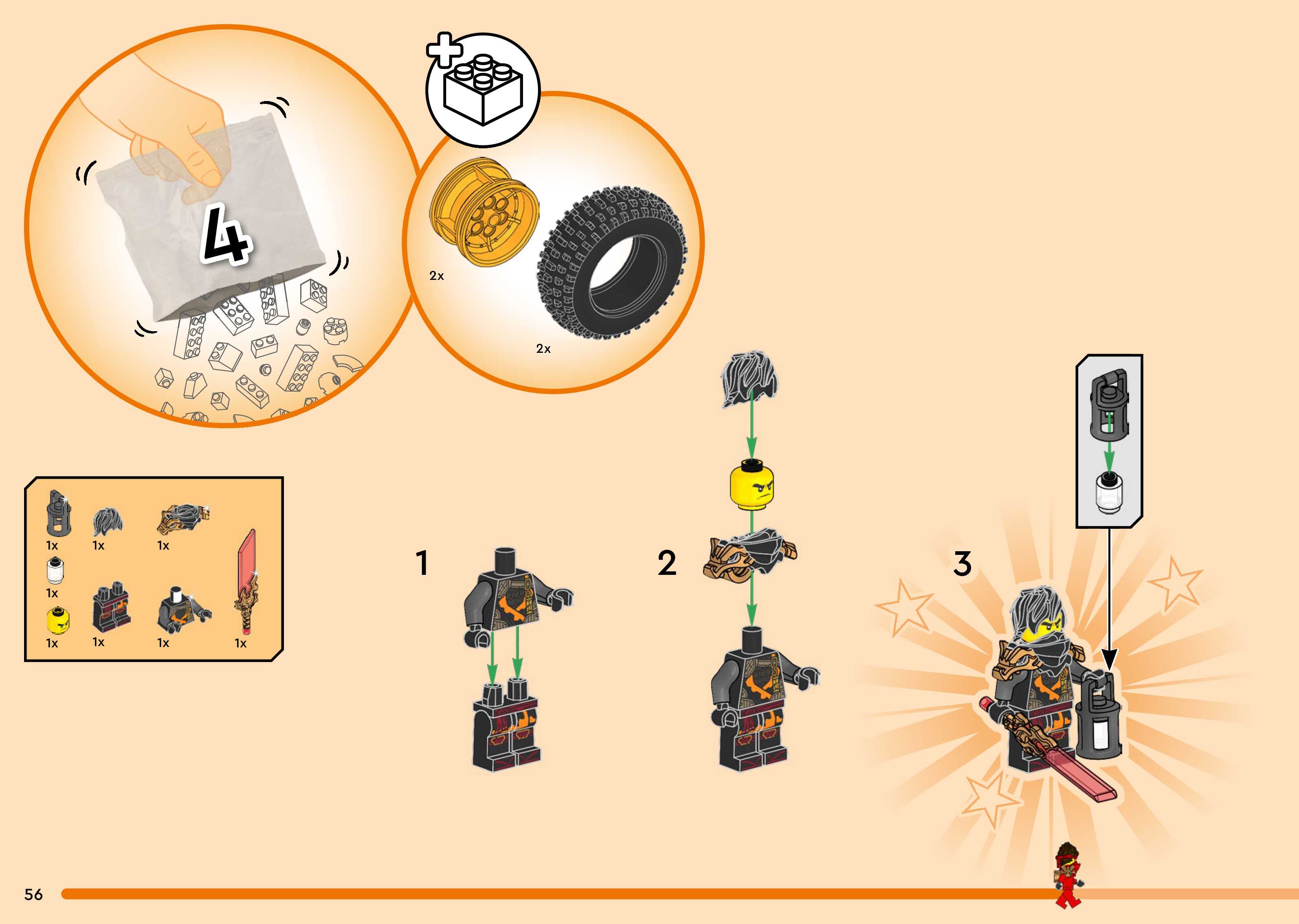 4

2x

2x

1x 1x 1x
1x
1x 1x 1x 1x

1

2

3

56