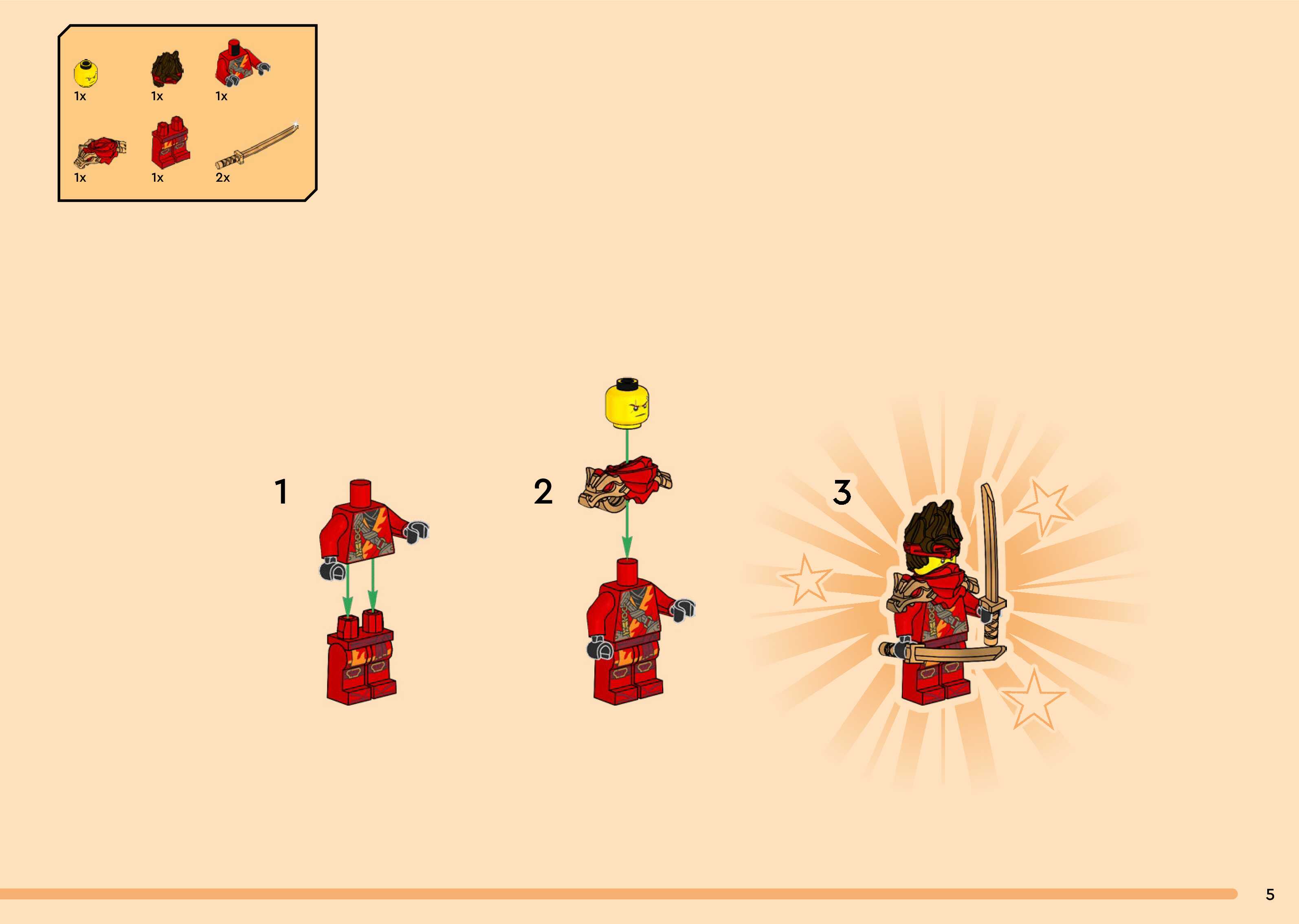 1x
1x
1x
1x
1x
2x

1

2

3

5