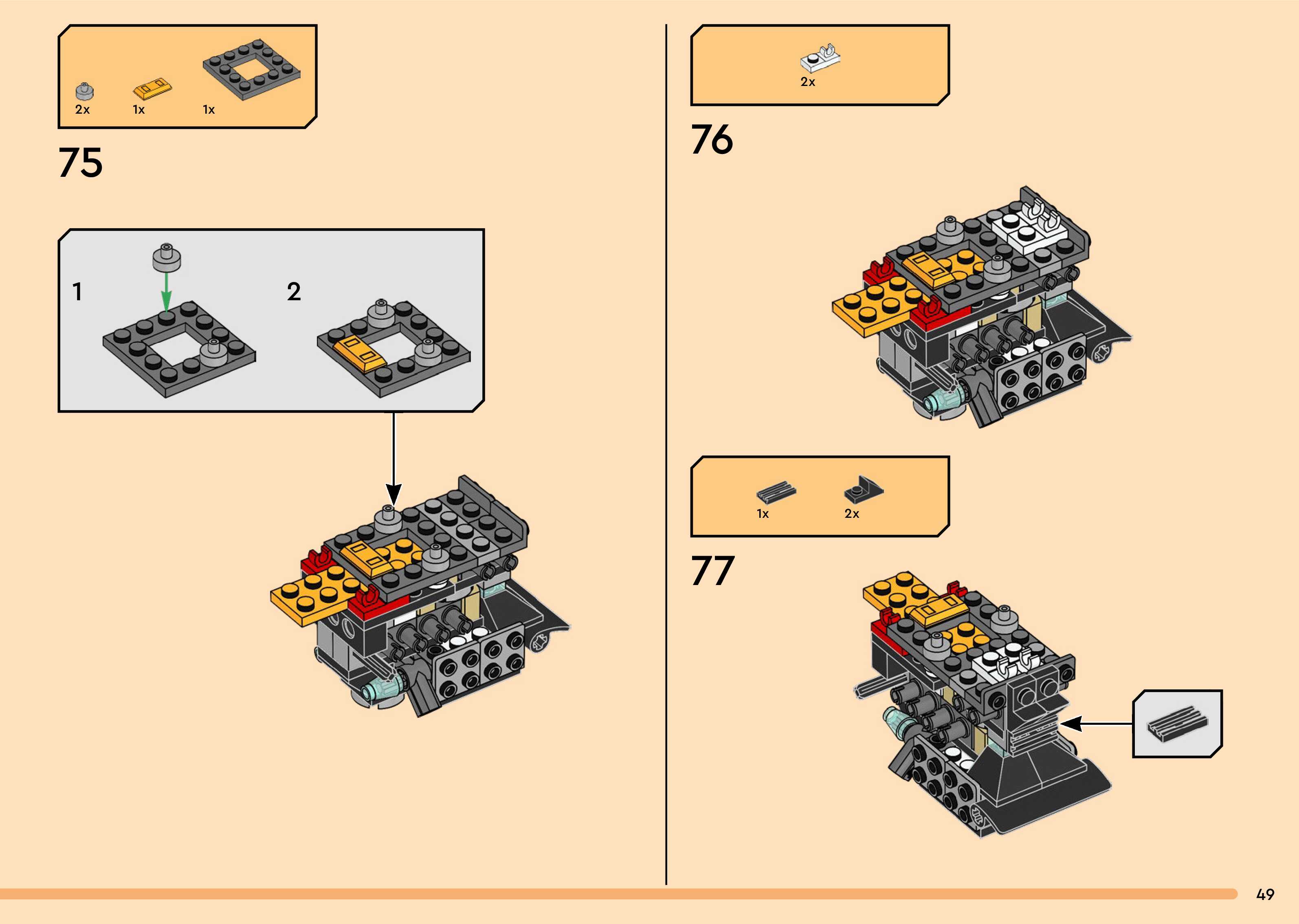 2x 1x 1x

75

1

2

2x

76

1x 2x

77

49