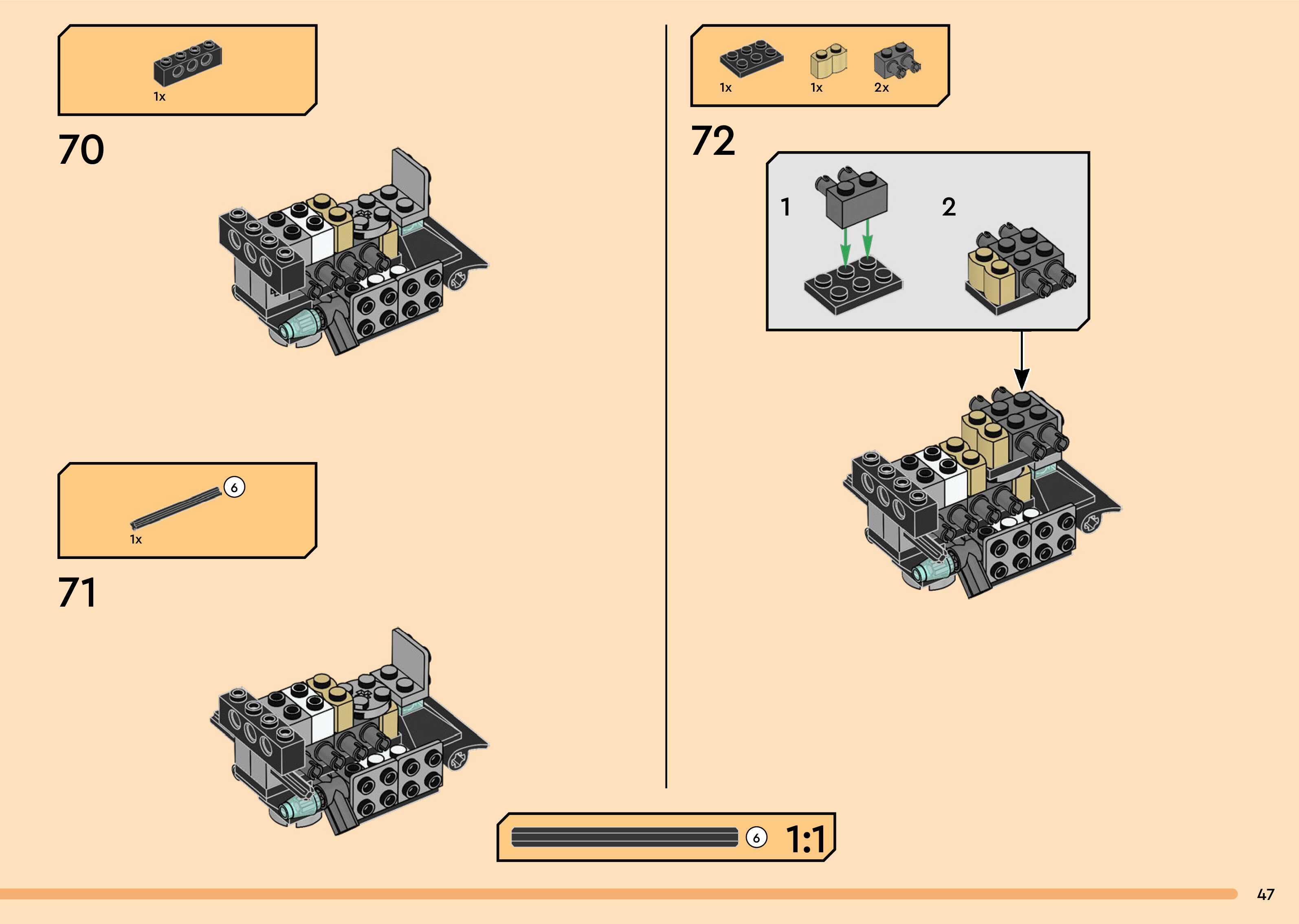 1x

70

6

1x

71

1x 1x 2x

72

1

2

6 1:1

47