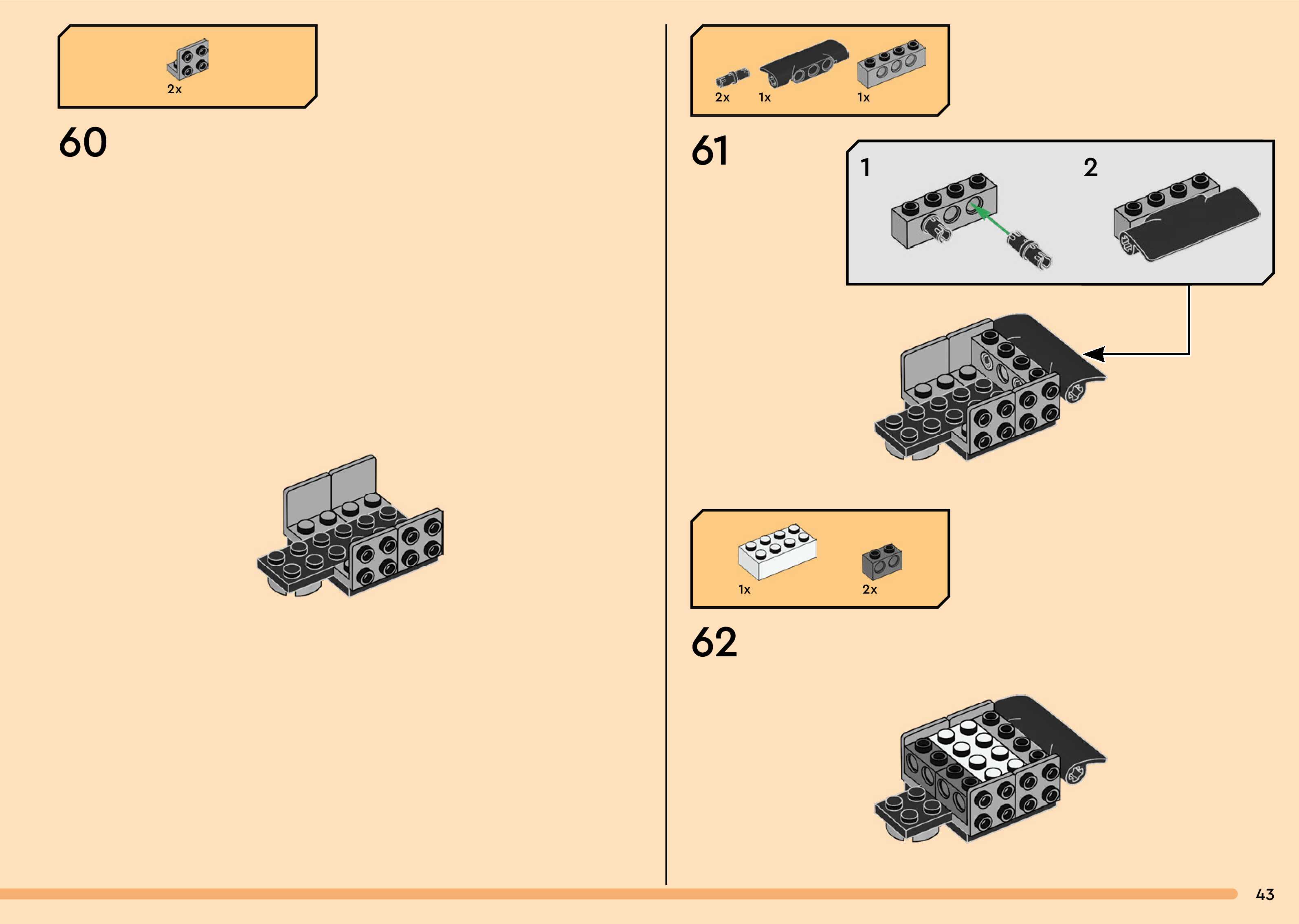 2x

60

2x 1x 1x

61

1

2

1x 2x

62

43