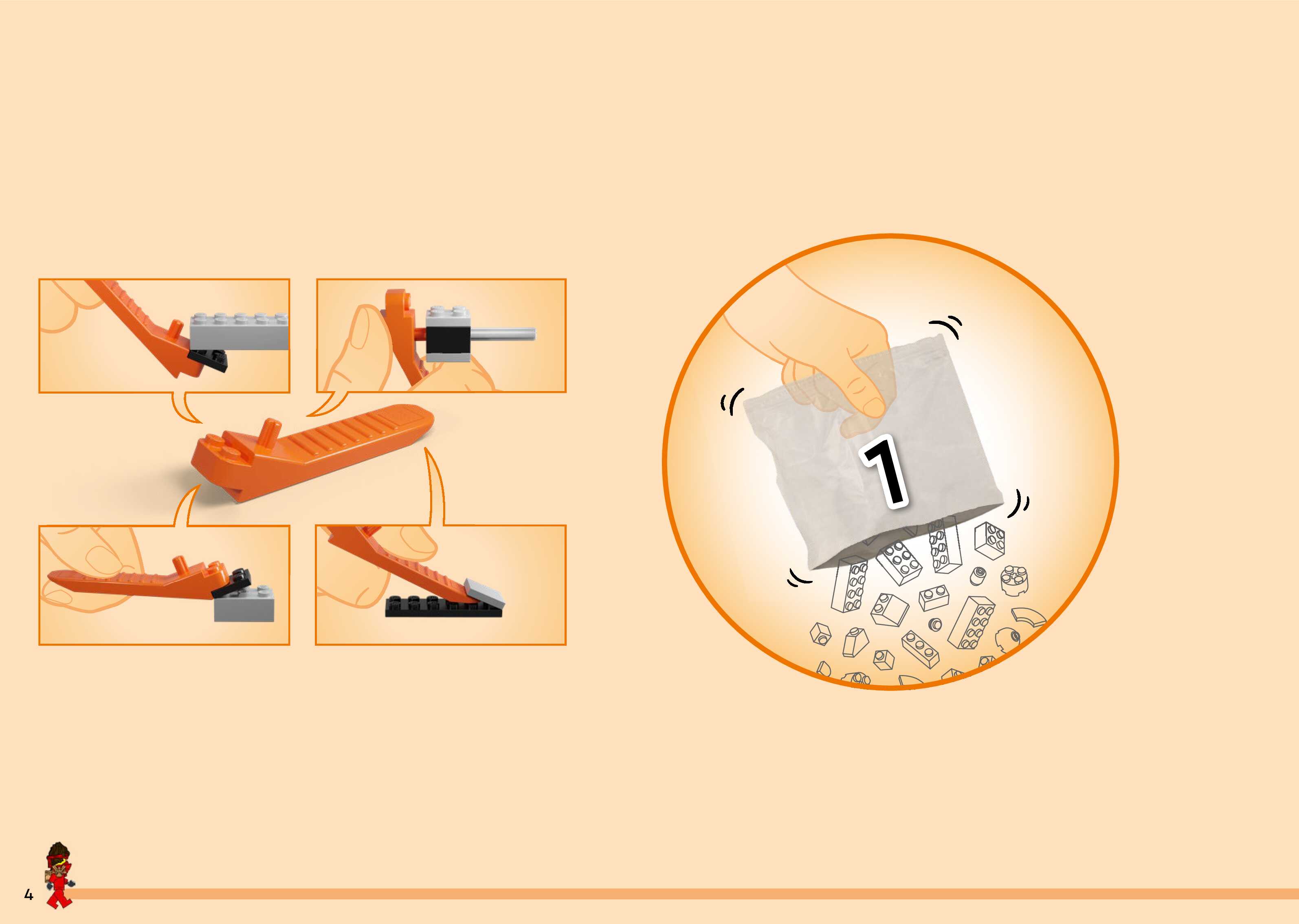 1

4