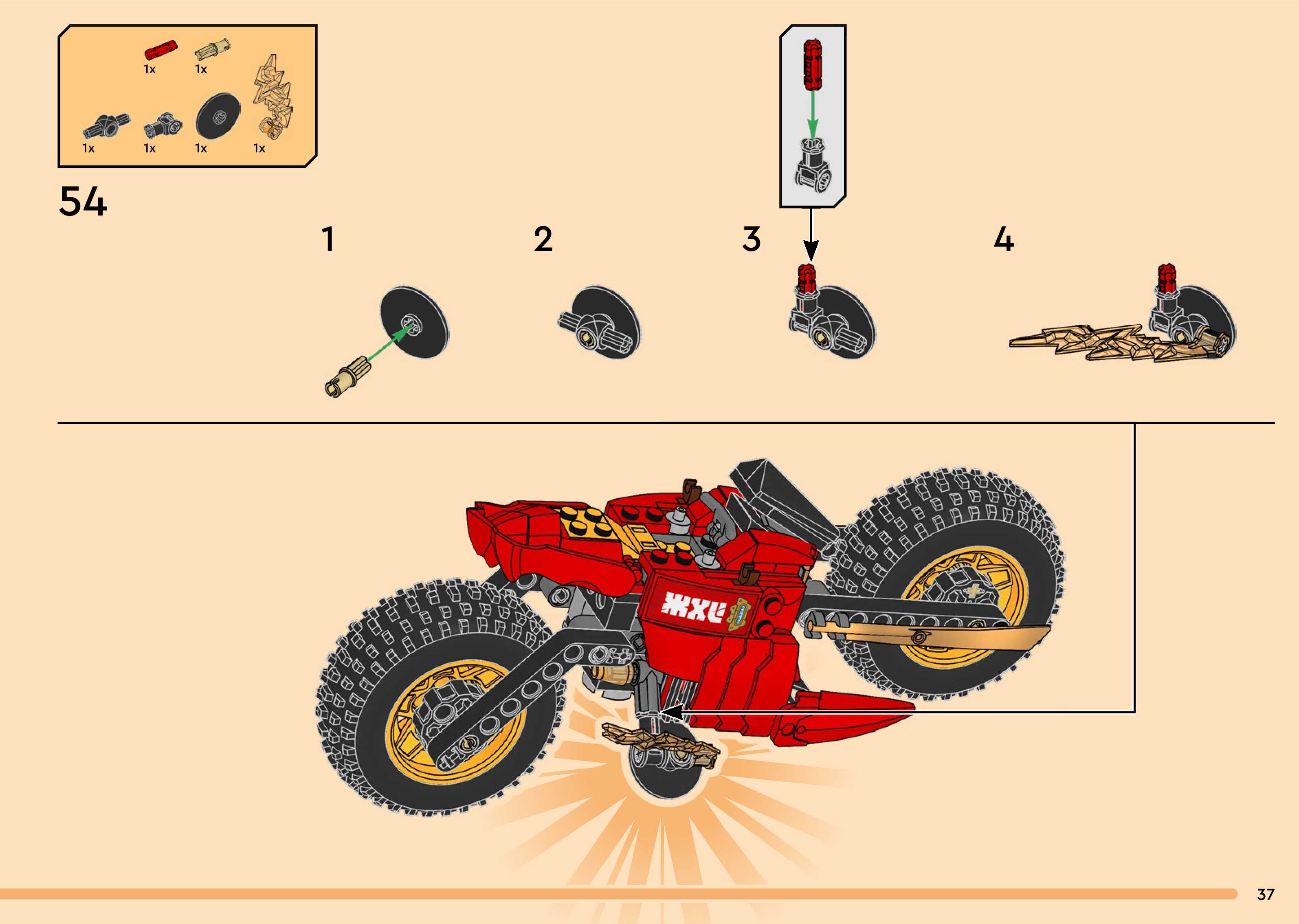 1x 1x

1x 1x 1x 1x

54

1

2

3

4

37