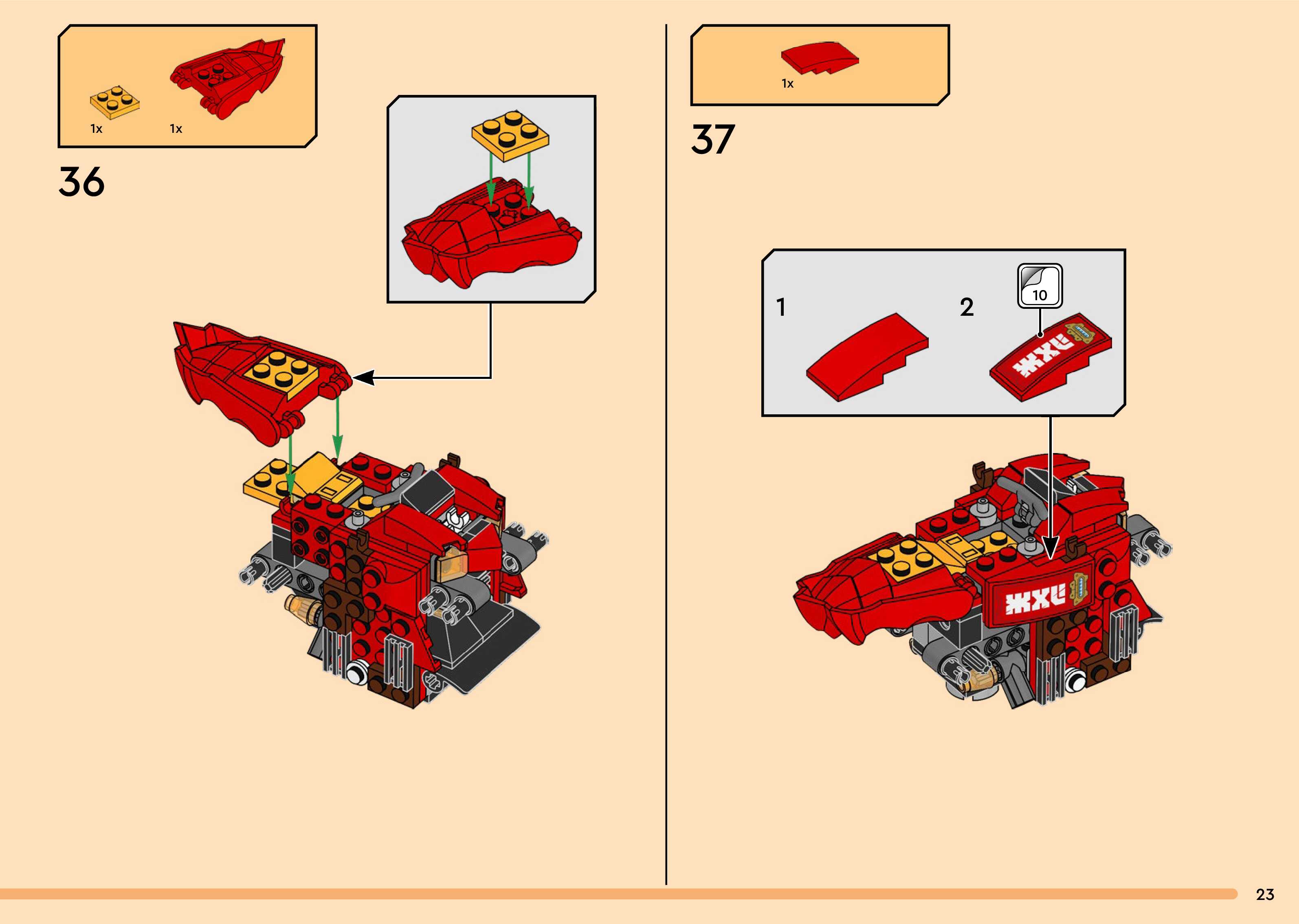 1x
1x

36

1x

37

1
2
10

23