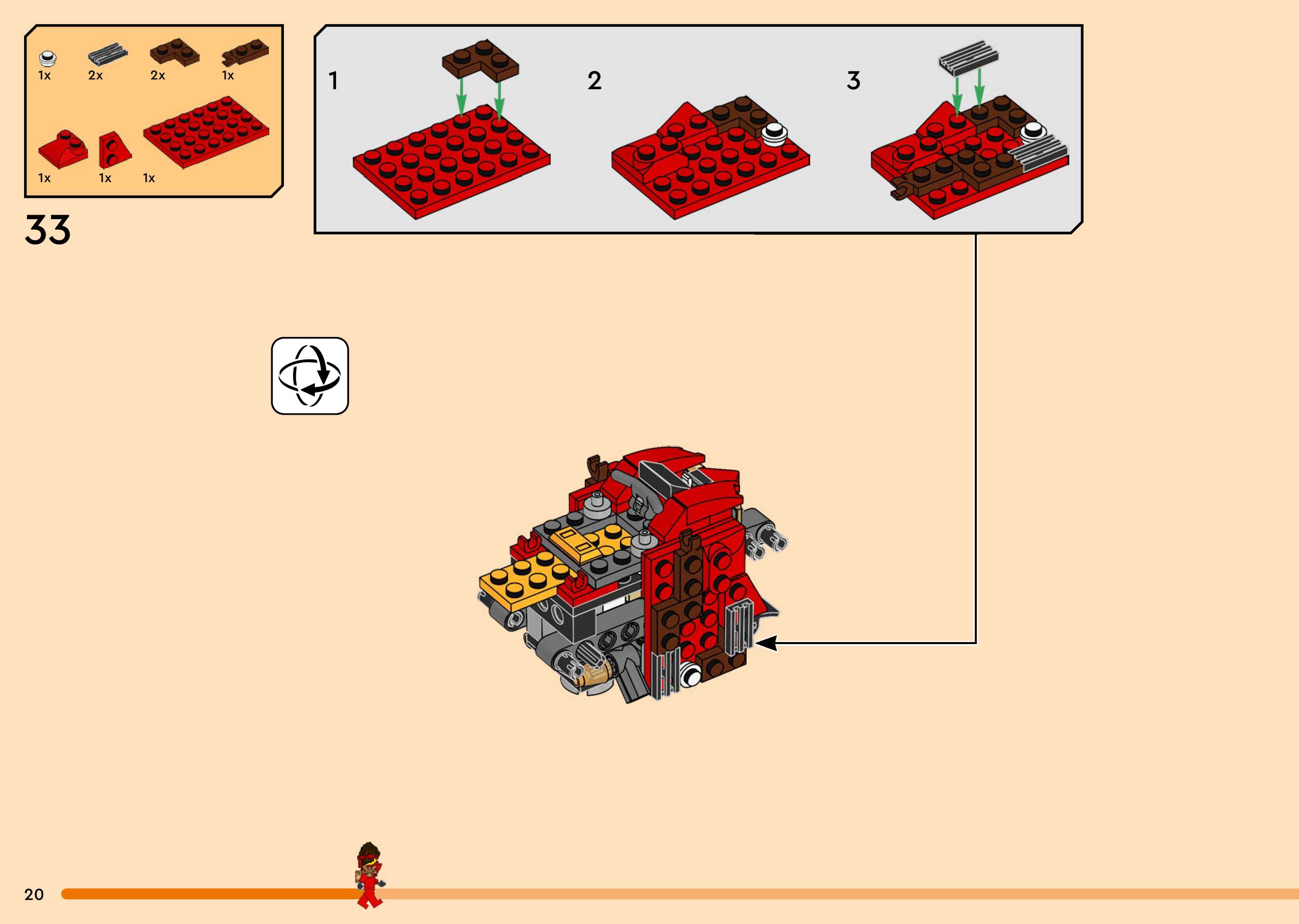 1x 2x 2x 1x

1x 1x 1x

33

1

2

3

20