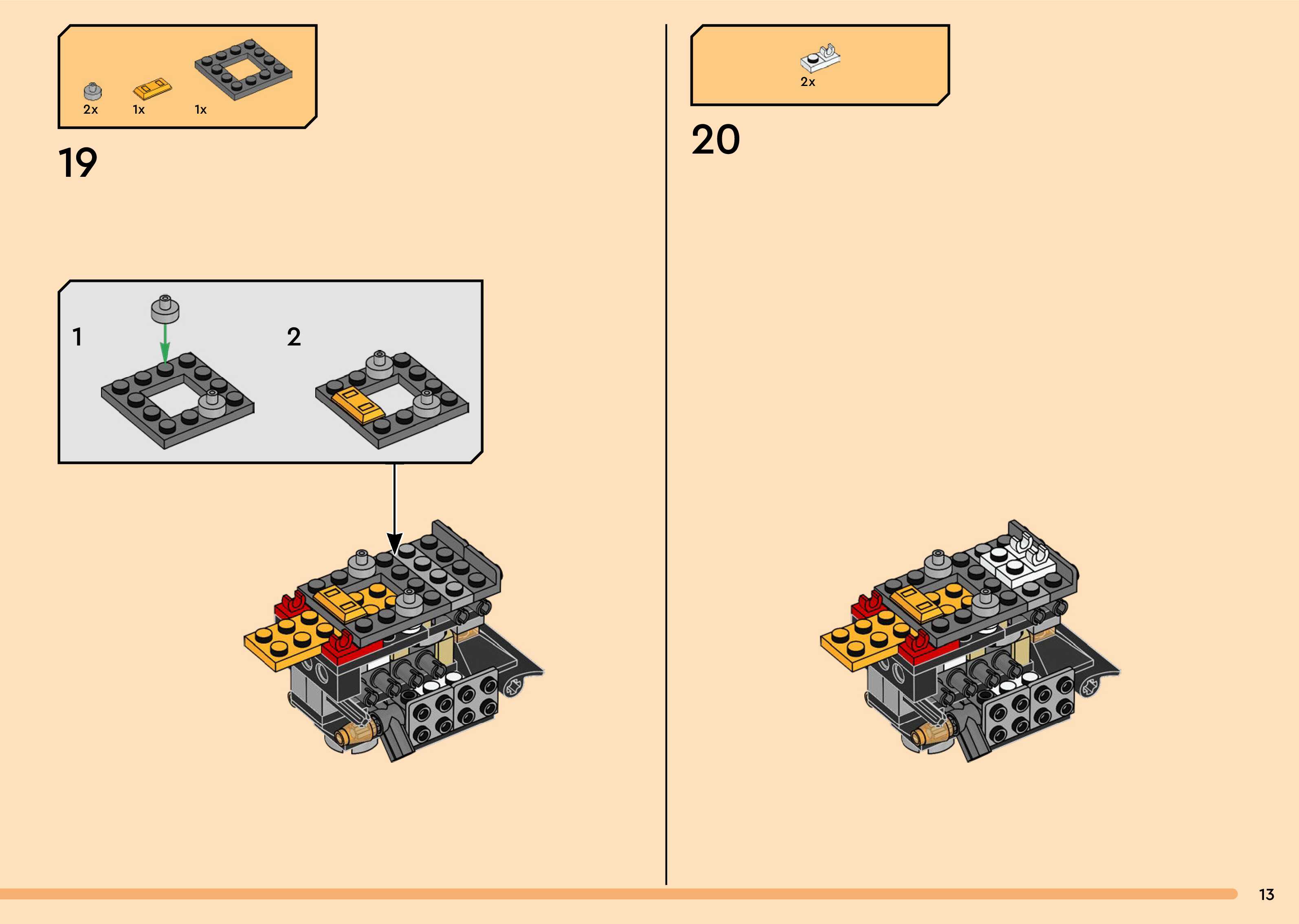 2x 1x 1x

19

1

2

2x

20

13