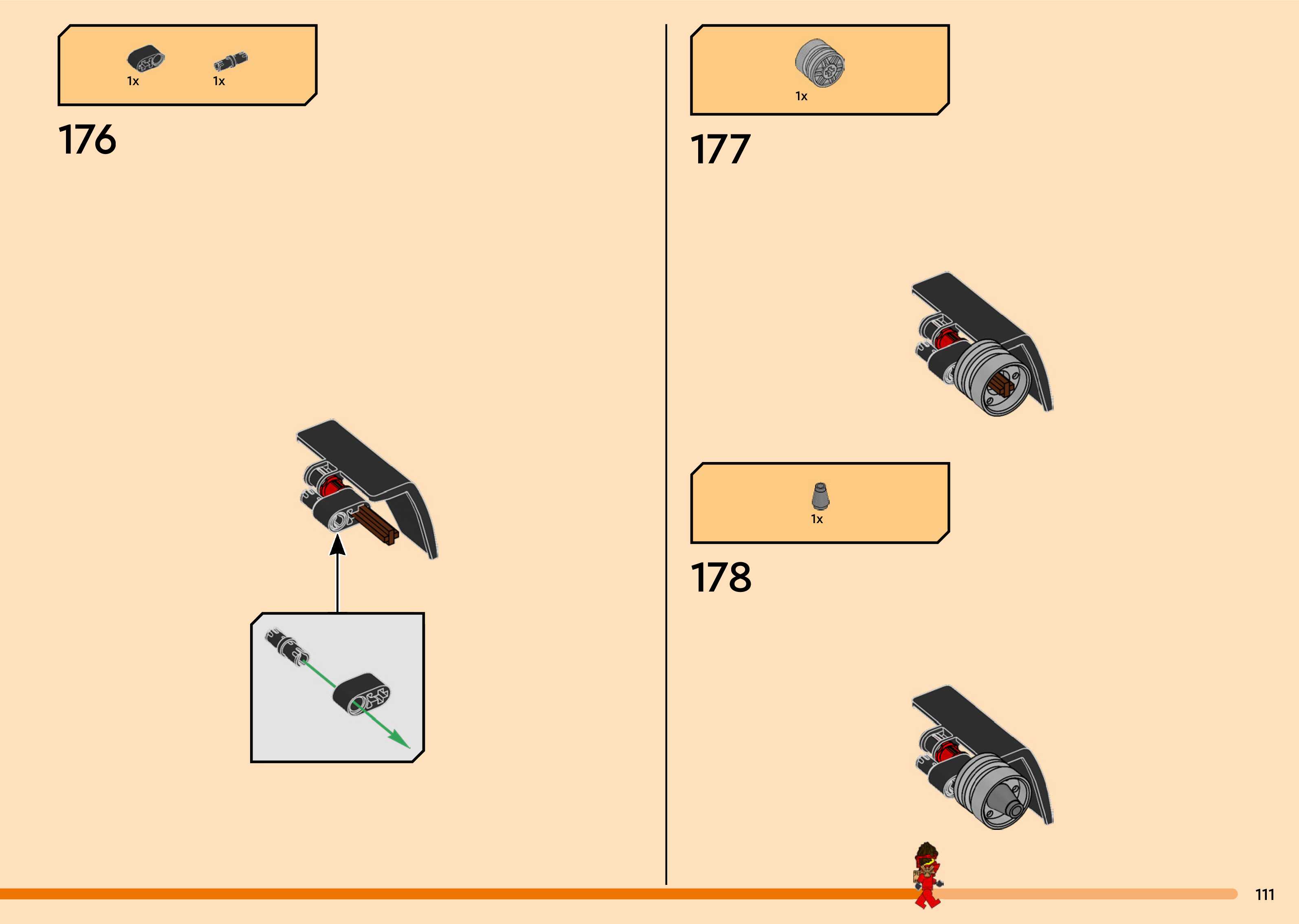 1x 1x

176

1x

177

1x

178

111