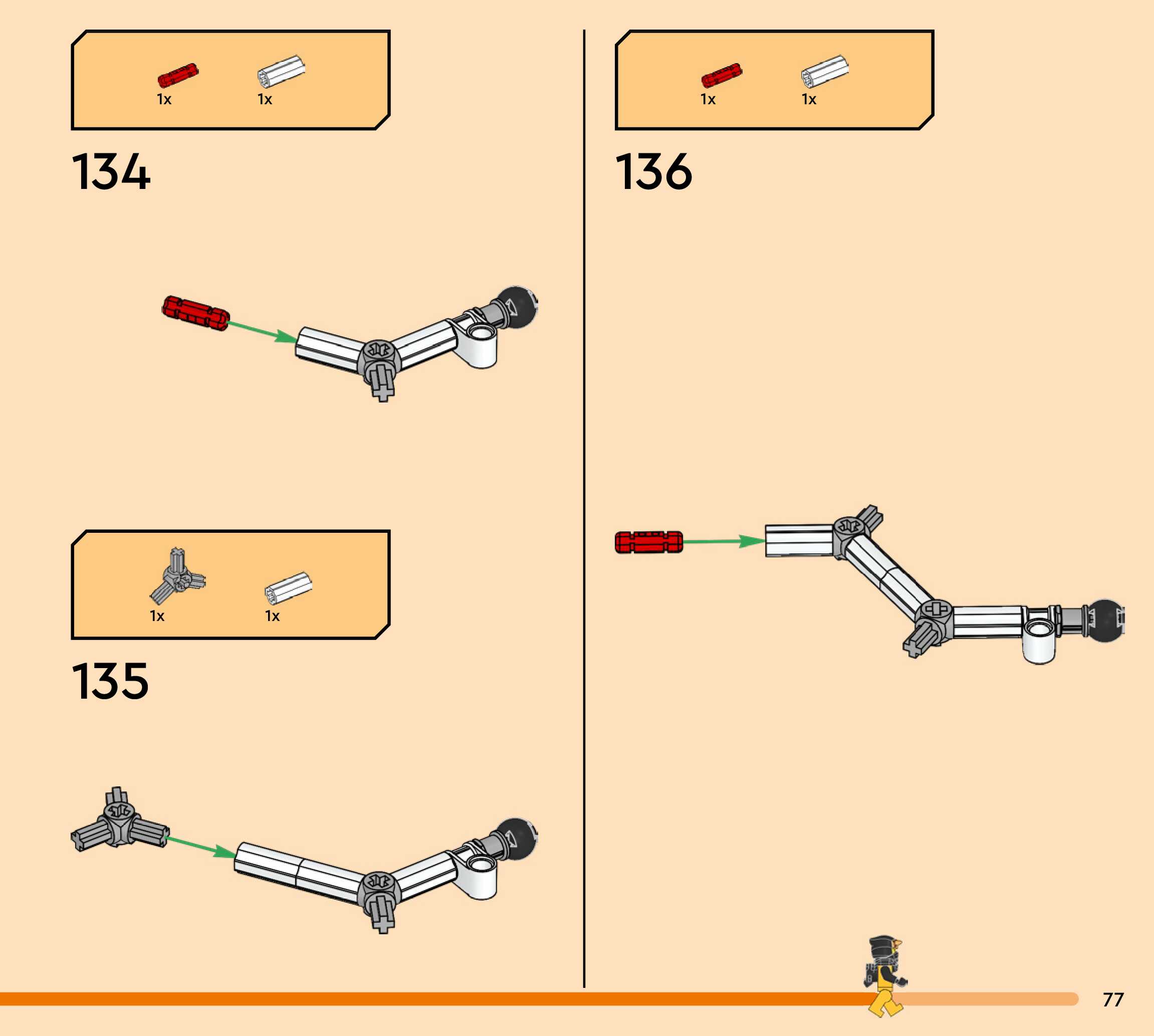 1x 1x

134

1x 1x

135

1x 1x

136

77