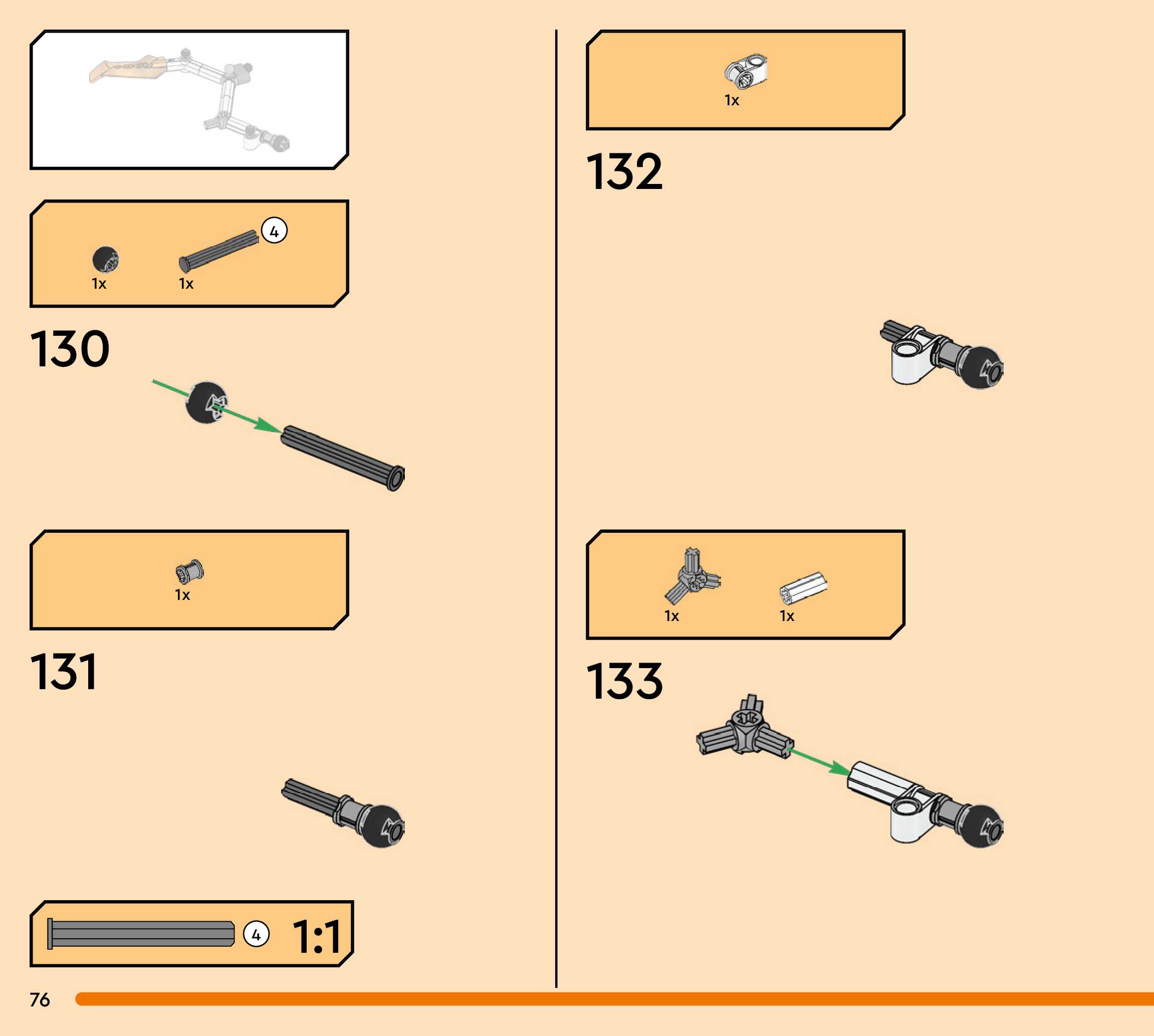 4

1x

1x

130

1x

131

4

1:1

1x

132

1x

1x

133

76