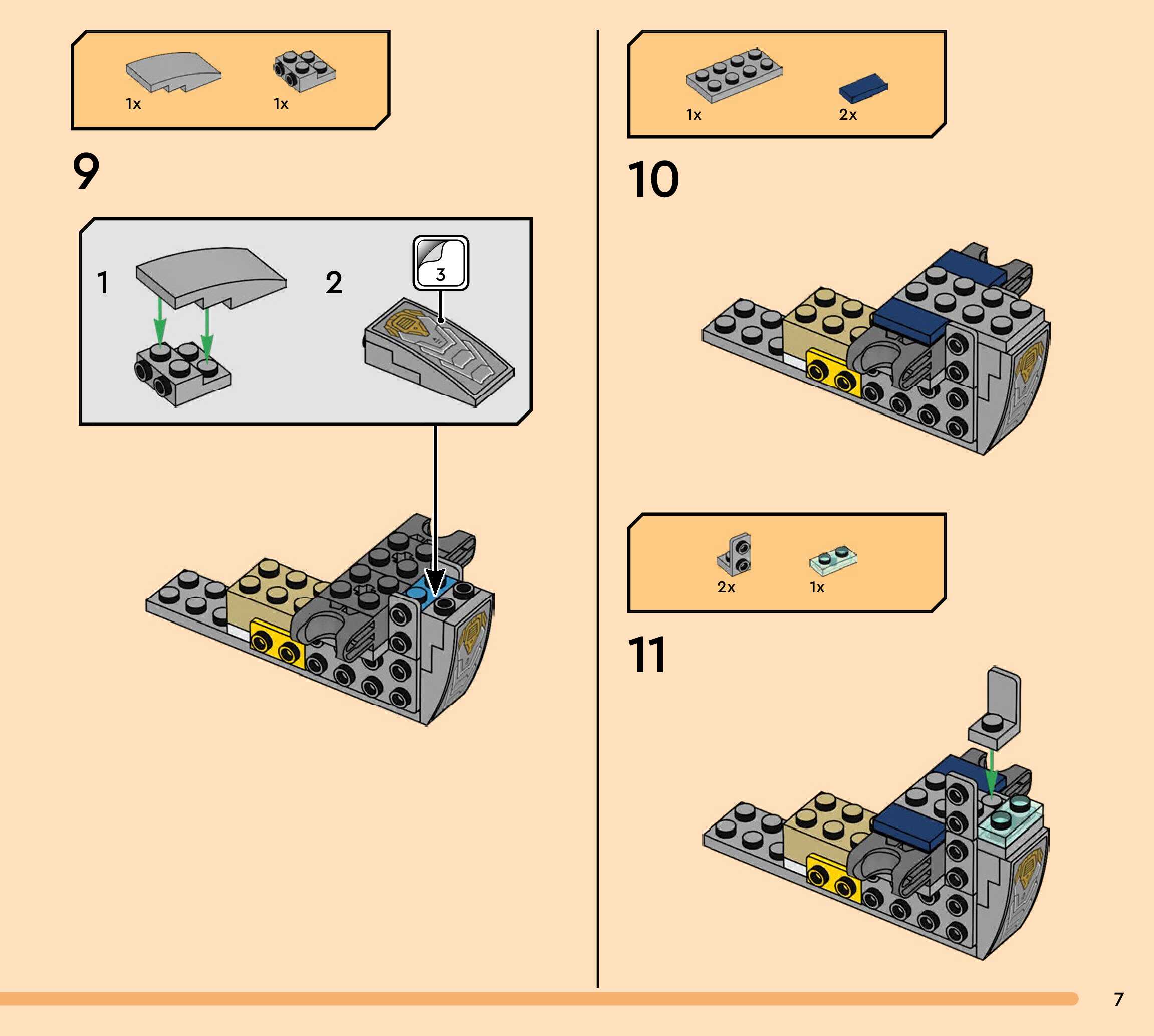 1x 1x

9

1 2 3

1x 2x

10

2x 1x

11

7