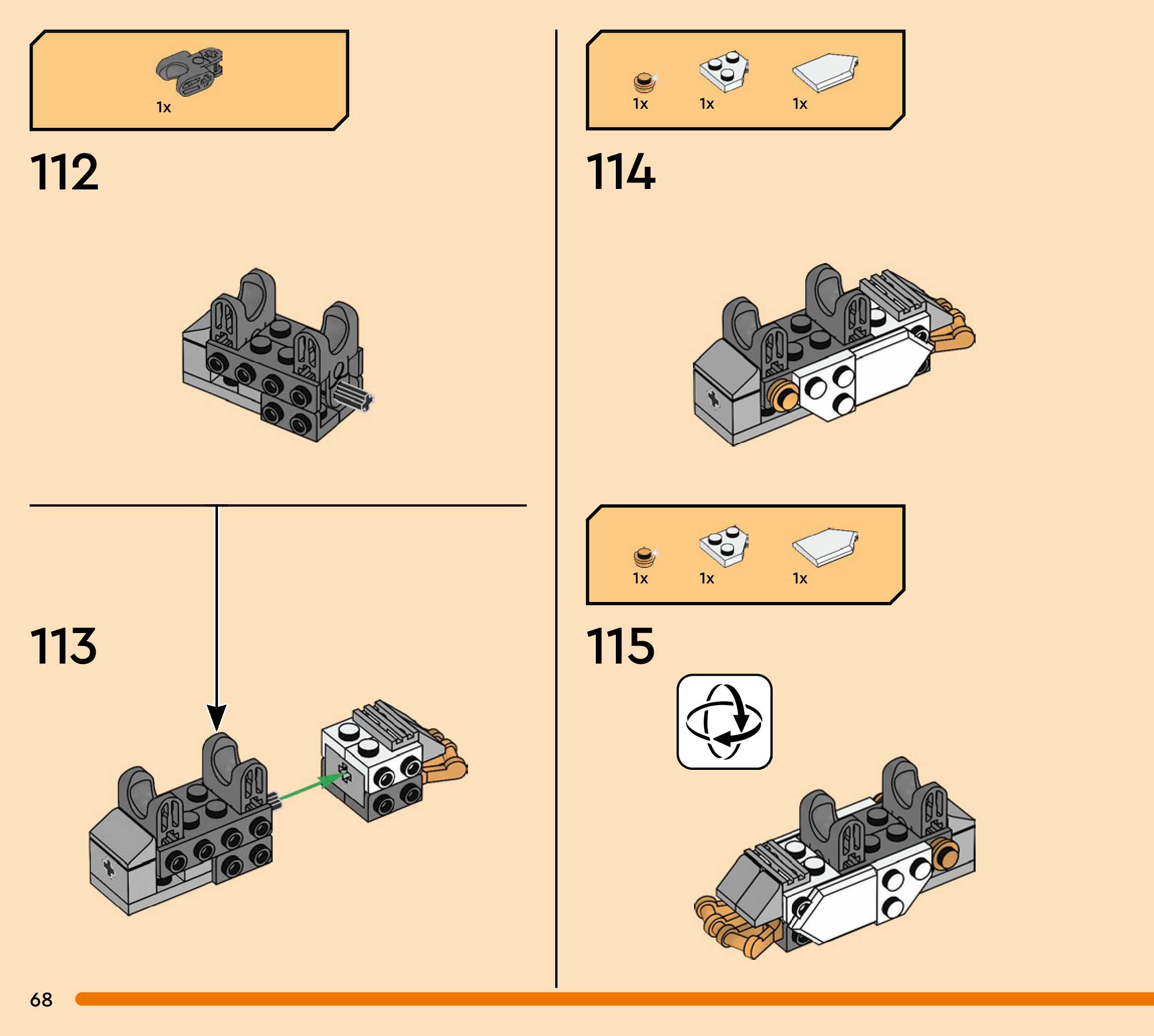 1x

112

113

1x 1x 1x

114

1x 1x 1x

115

68