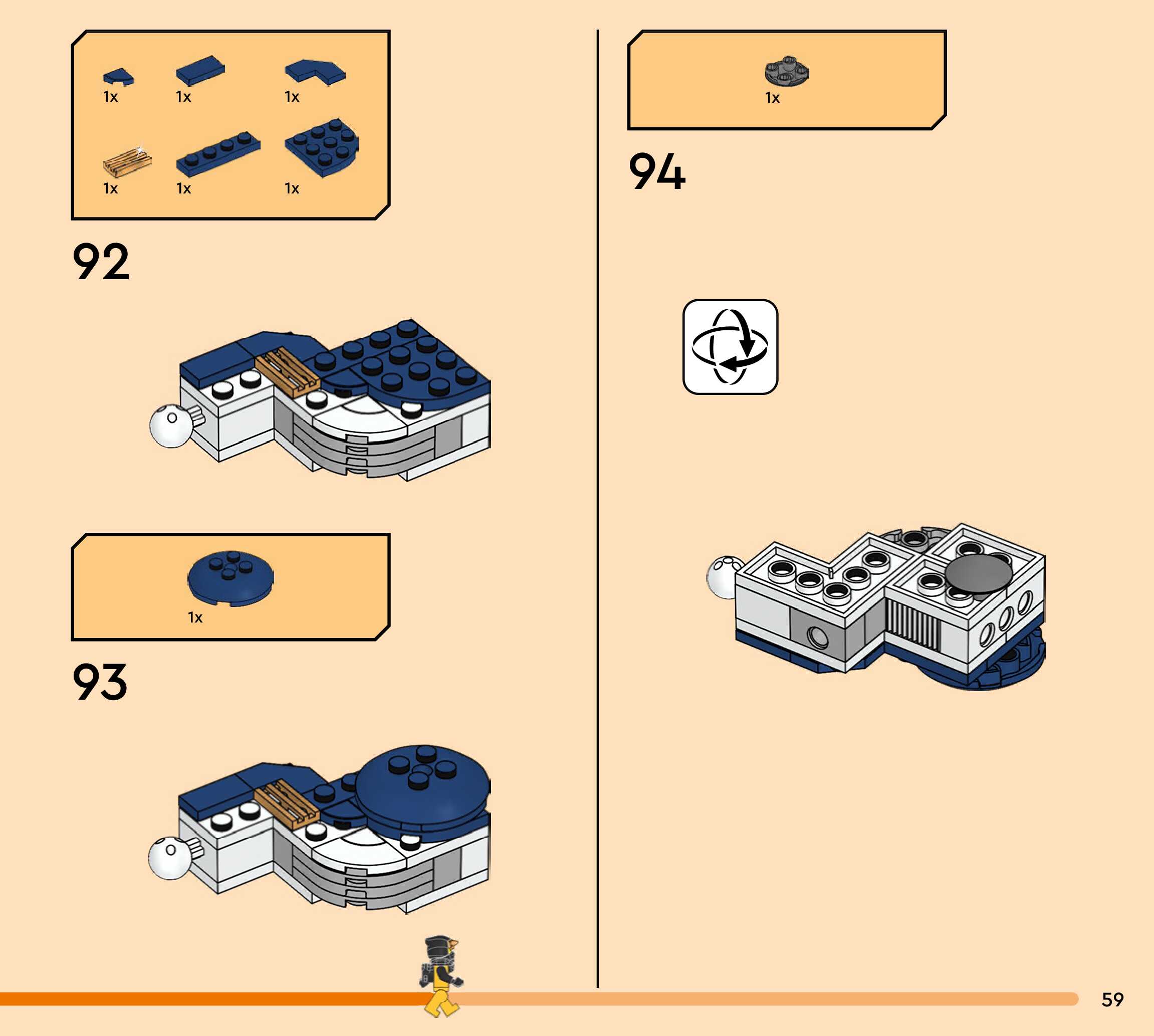 1x 1x 1x

1x 1x 1x

92

1x

93

1x

94

59