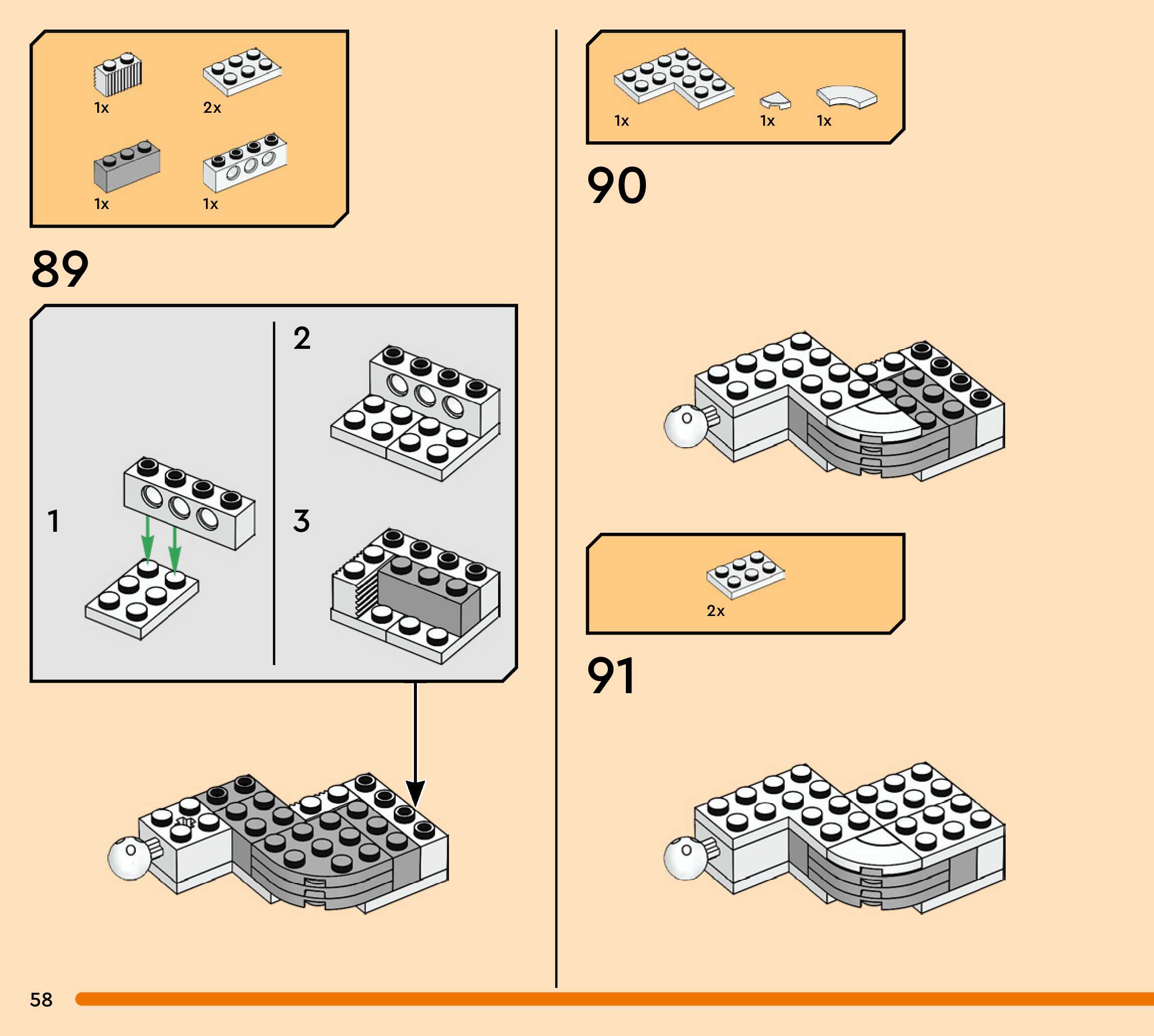 1x
2x
1x
1x

89

1

2

3

1x
1x
1x

90

2x

91

58