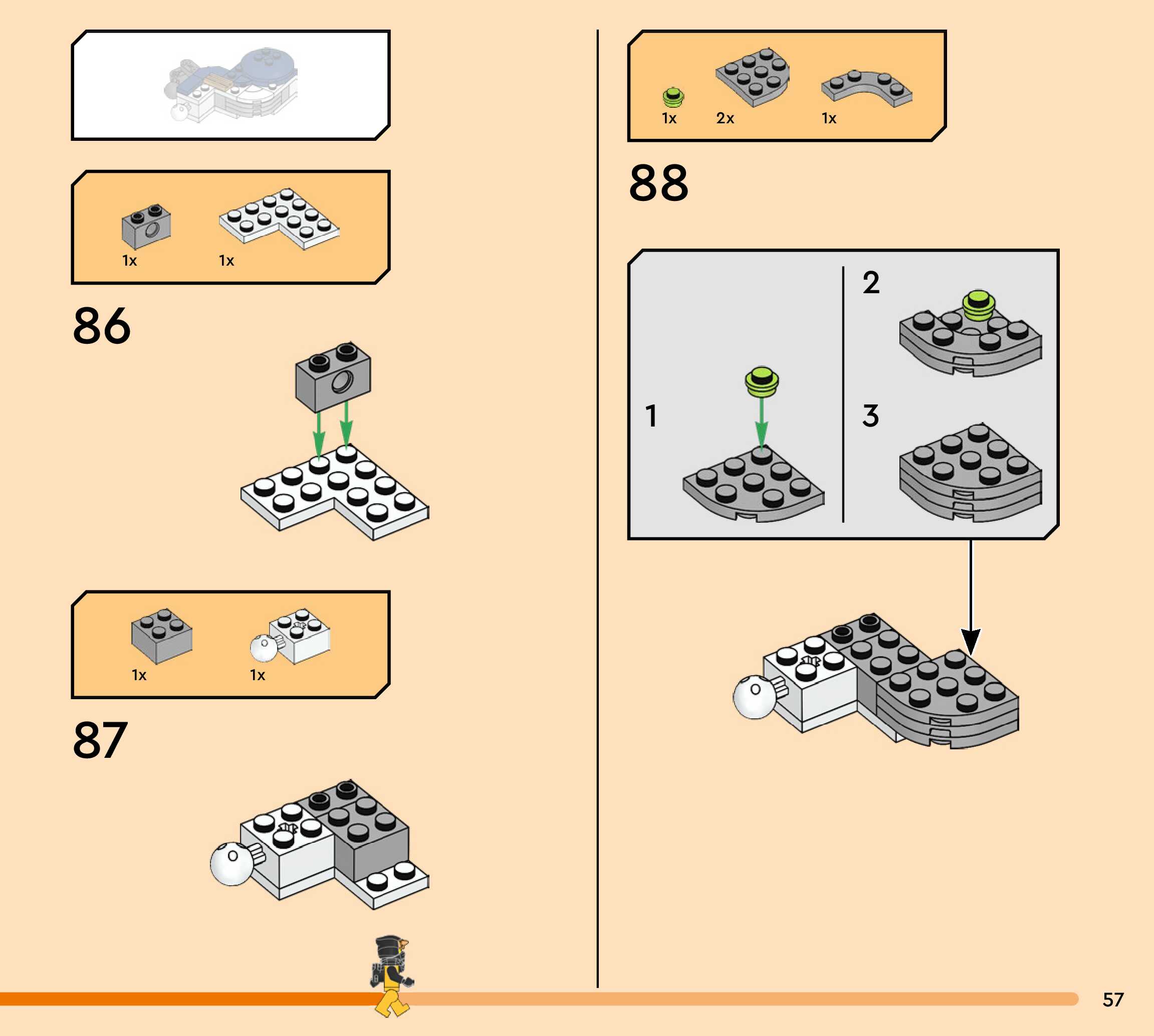 1x 1x

86

1x 1x

87

1x 2x 1x

88

1

2

3

57