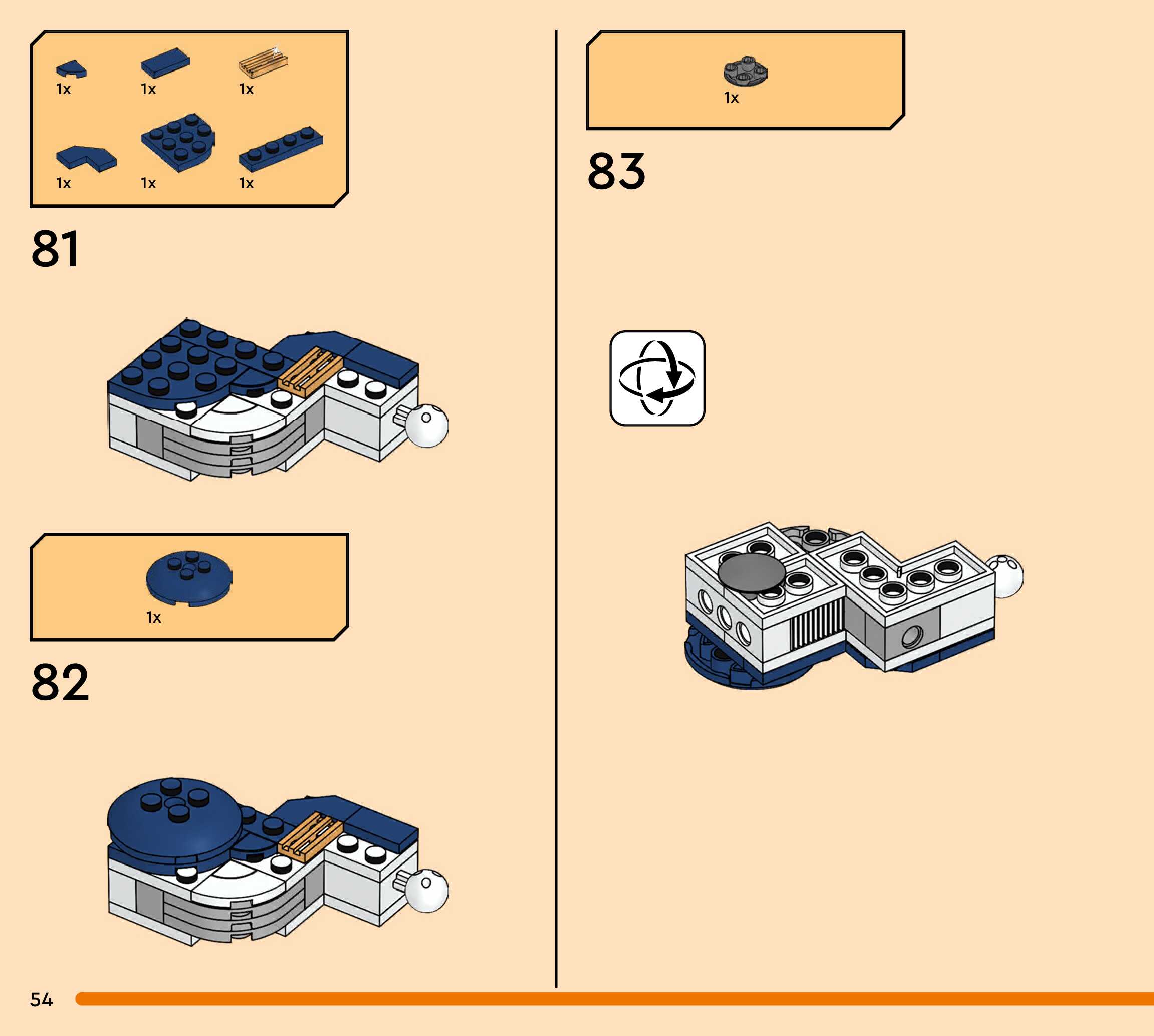 1x 1x 1x
1x 1x 1x

81

1x

82

1x

83

54