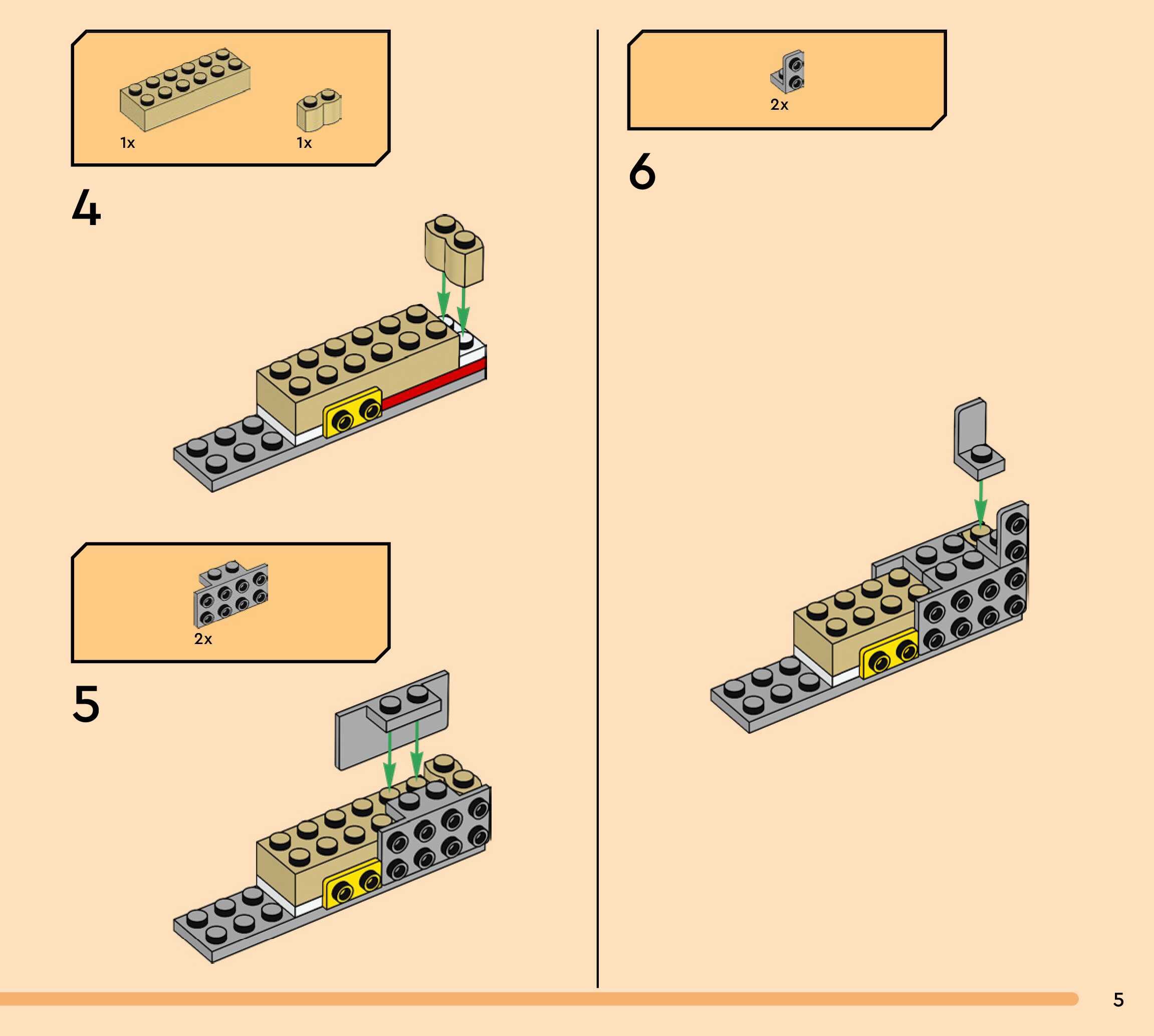 1x
1x
4

2x
5

2x
6

5