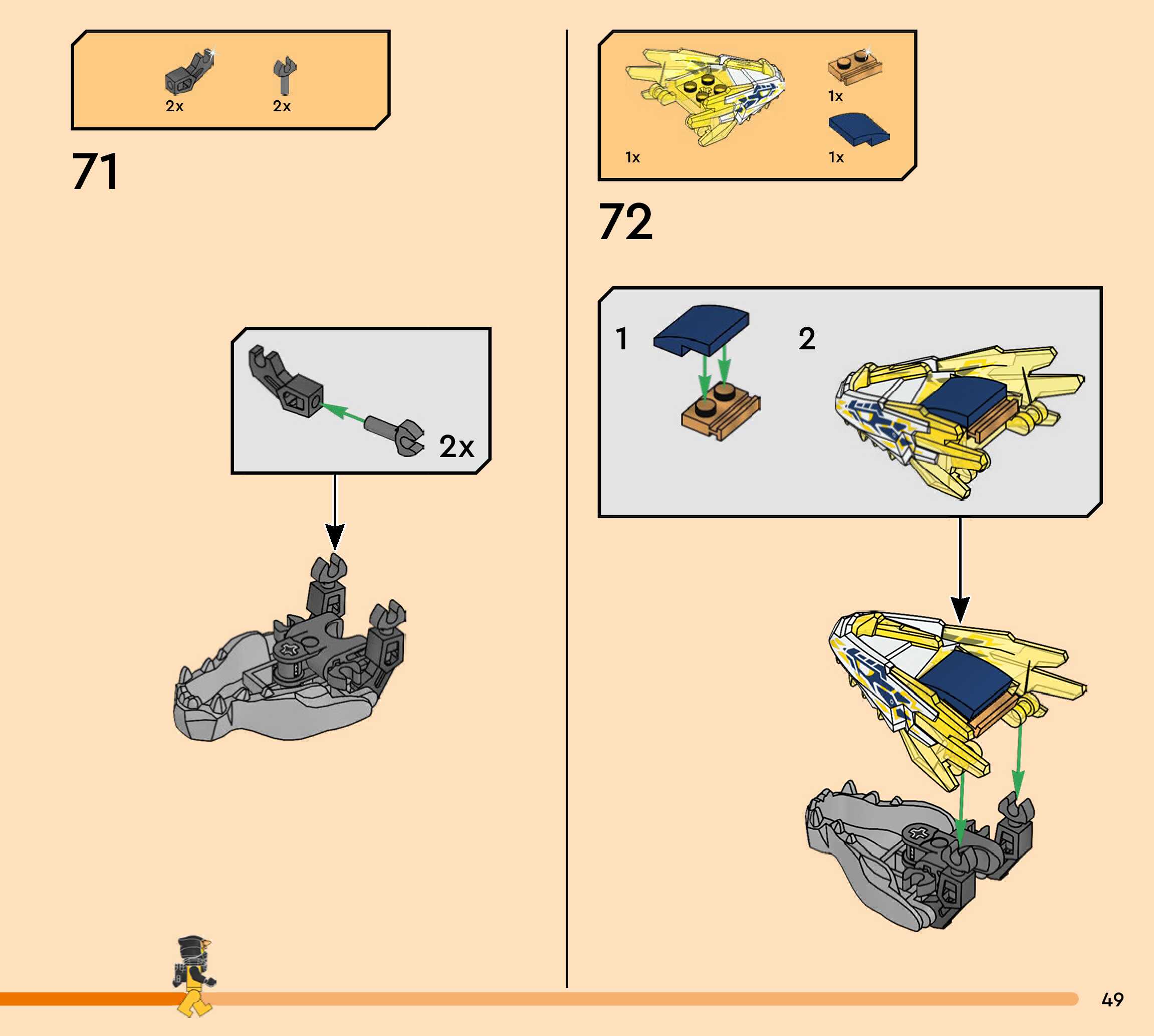 2x 2x

71

2x

1x

1x 1x

72

1

2

49