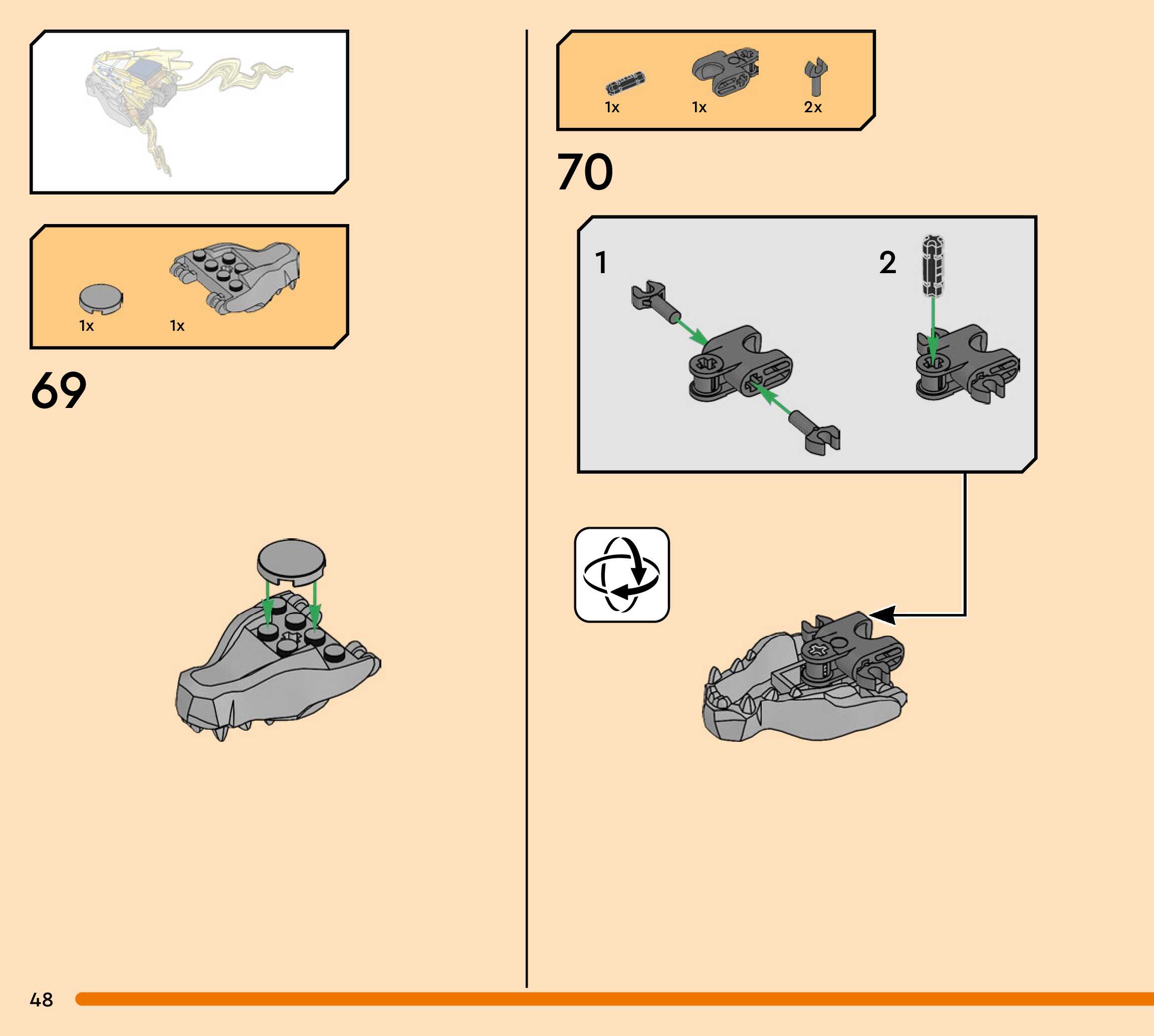 1x
1x

69

1x
1x
2x

70

1

2

48