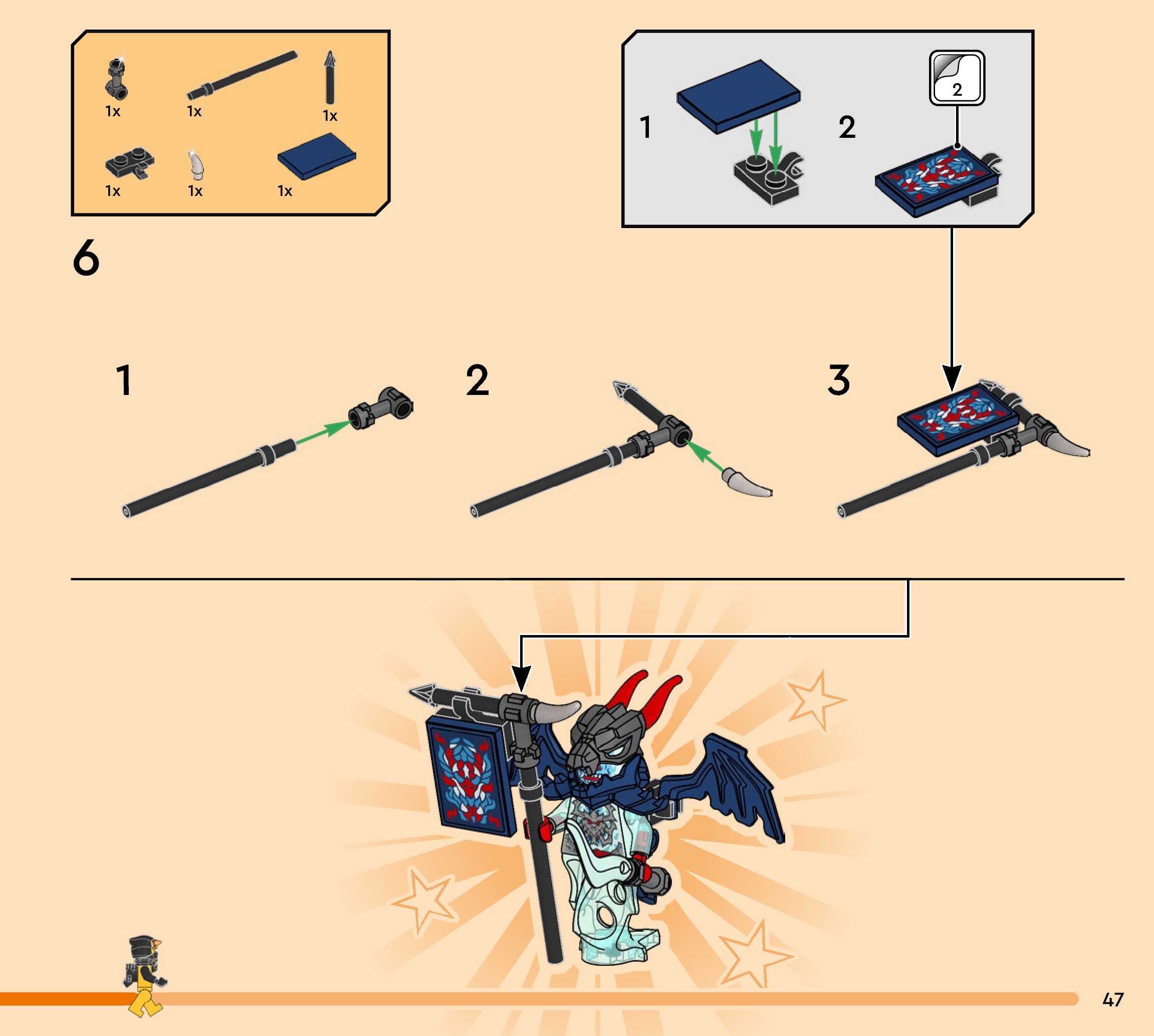 1x
1x
1x
1x
1x
1x

1
2
2

6

1
2
3

47